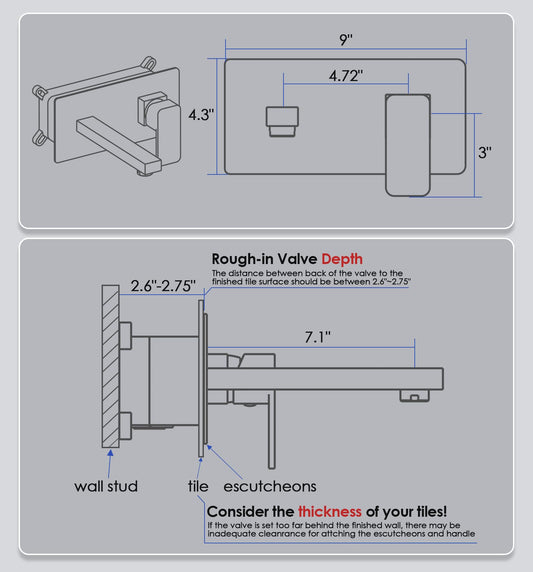 9"

4.72"

4.3"

3"

Rough-in Valve Depth

The distance between back of the valve to the finished tile surface should be between 2.6"~2.75"

2.6"-2.75"

7.1"

wall stud

tile

escutcheons

Consider the thickness of your tiles!

If the valve is set too far behind the finished wall, there may be inadequate cleanrance for attching the escutcheons and handle