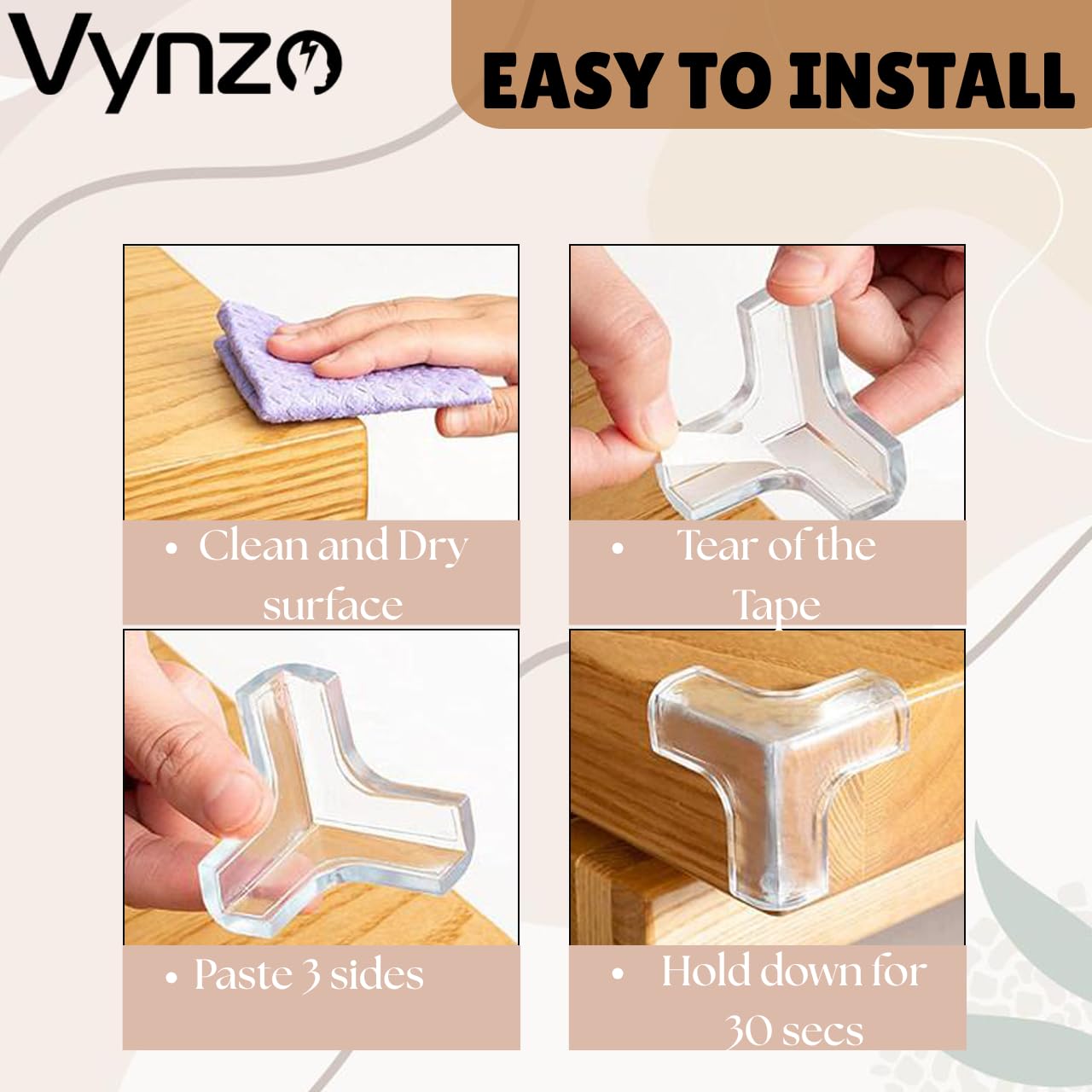 Vynzo

EASY TO INSTALL

• Clean and Dry surface

• Tear of the Tape

• Paste 3 sides

• Hold down for 30 secs