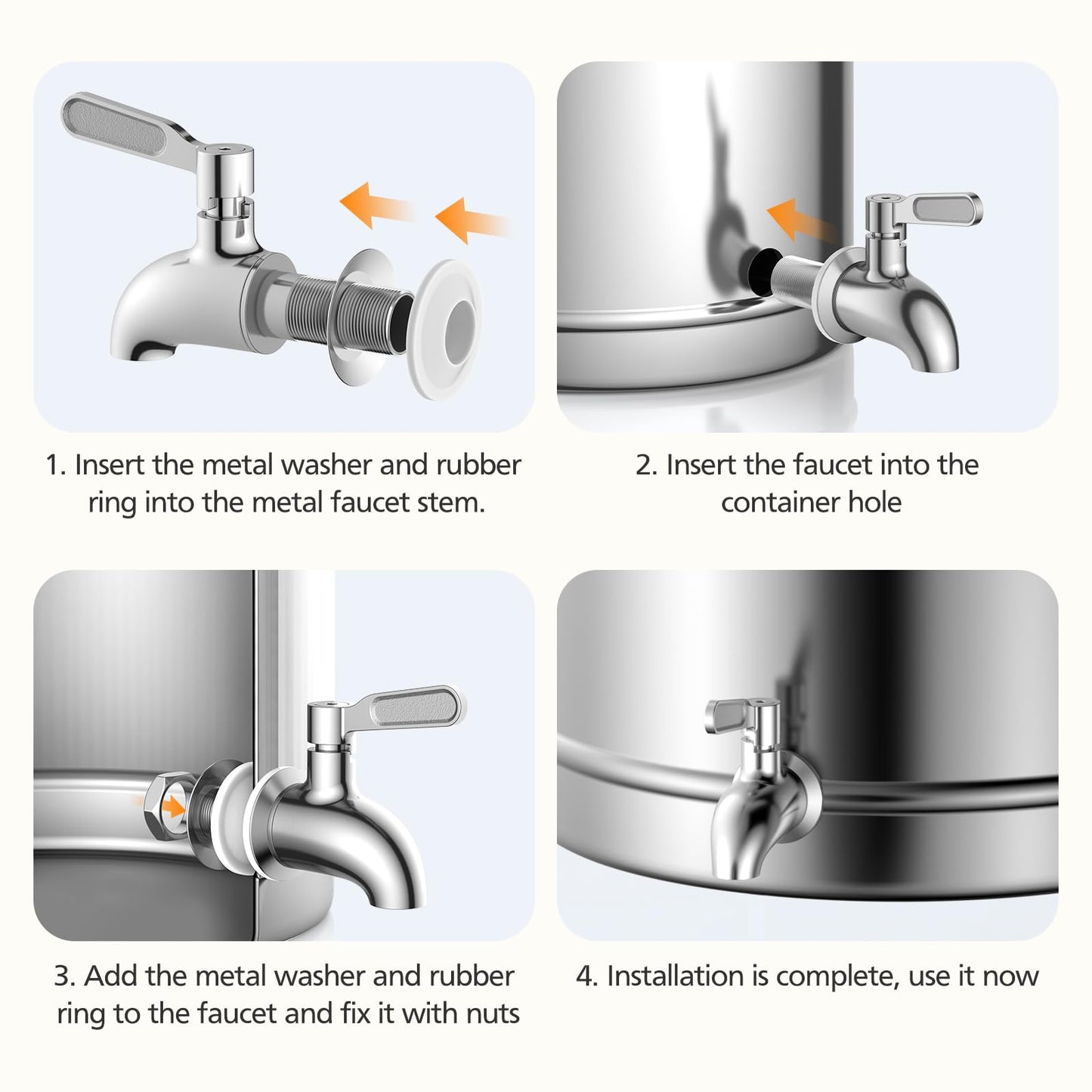 1. Insert the metal washer and rubber ring into the metal faucet stem.

2. Insert the faucet into the container hole

3. Add the metal washer and rubber ring to the faucet and fix it with nuts

4. Installation is complete, use it now