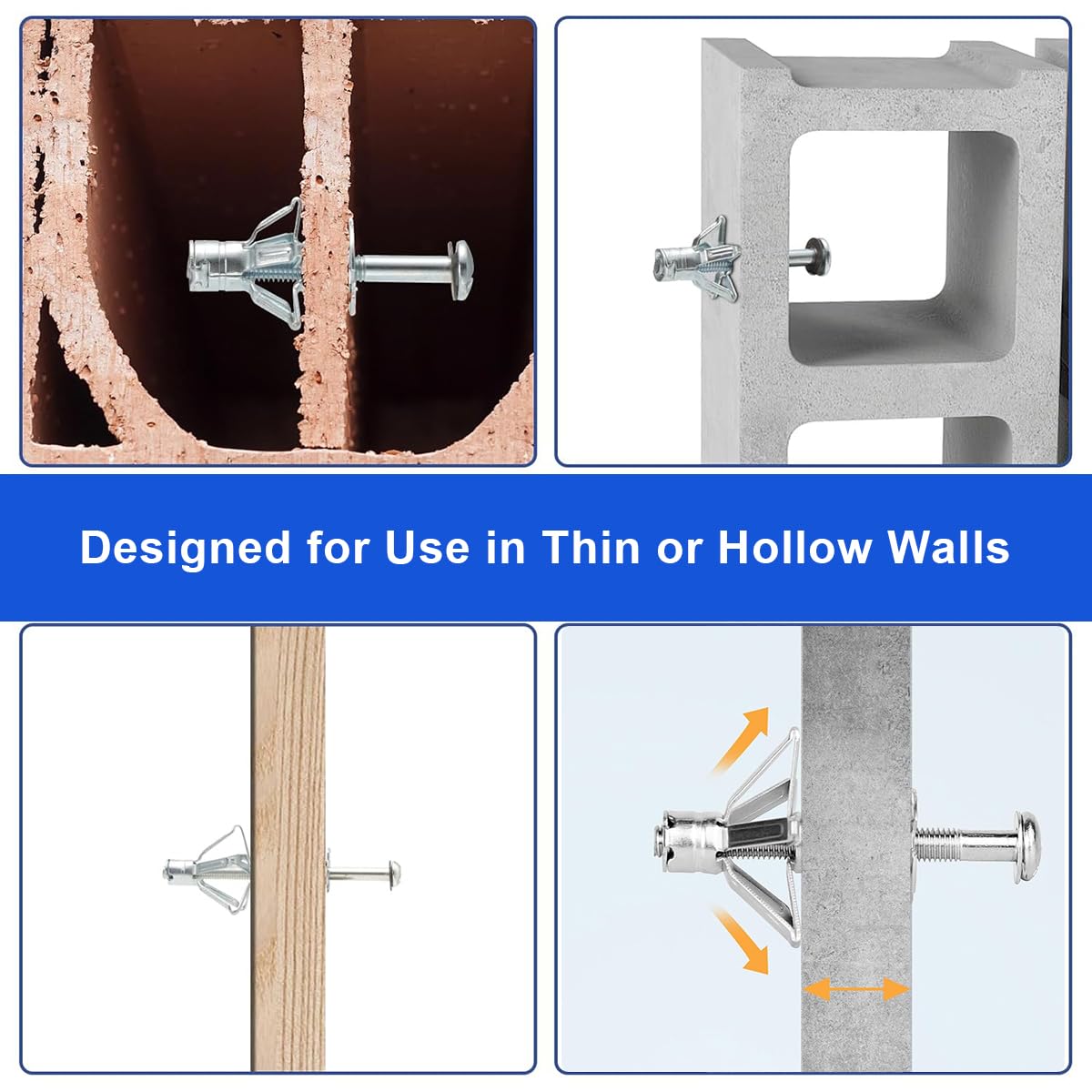 Designed for Use in Thin or Hollow Walls