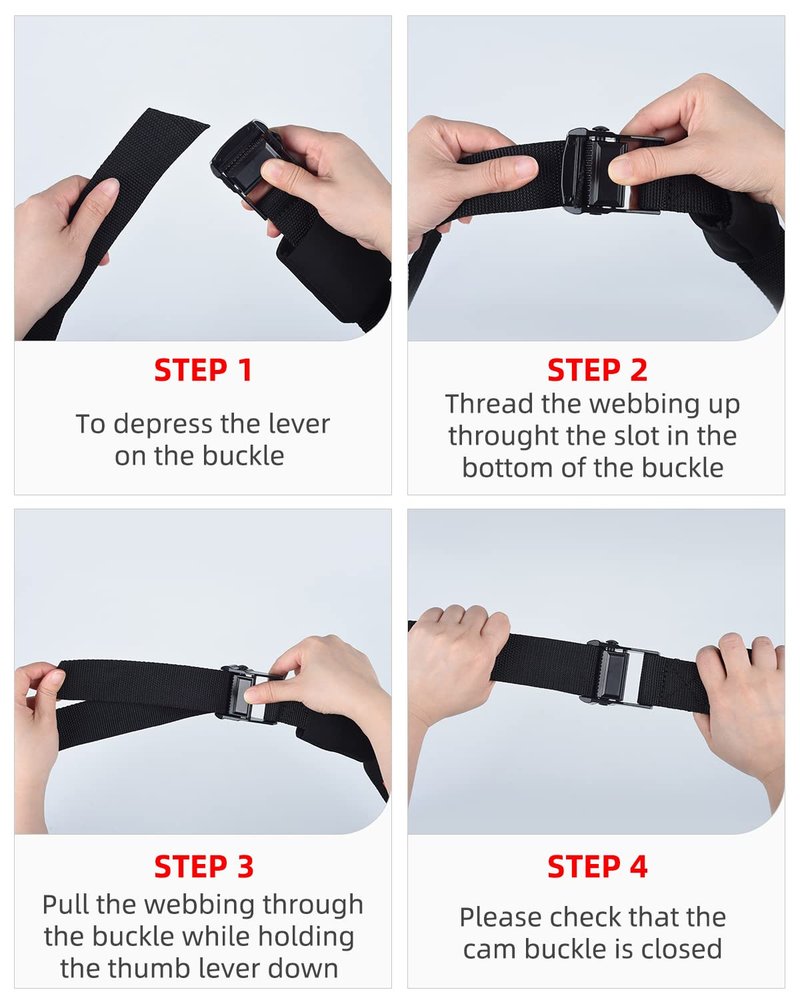 STEP 1

To depress the lever on the buckle

STEP 2

Thread the webbing up throught the slot in the bottom of the buckle

STEP 3

Pull the webbing through the buckle while holding the thumb lever down

STEP 4

Please check that the cam buckle is closed