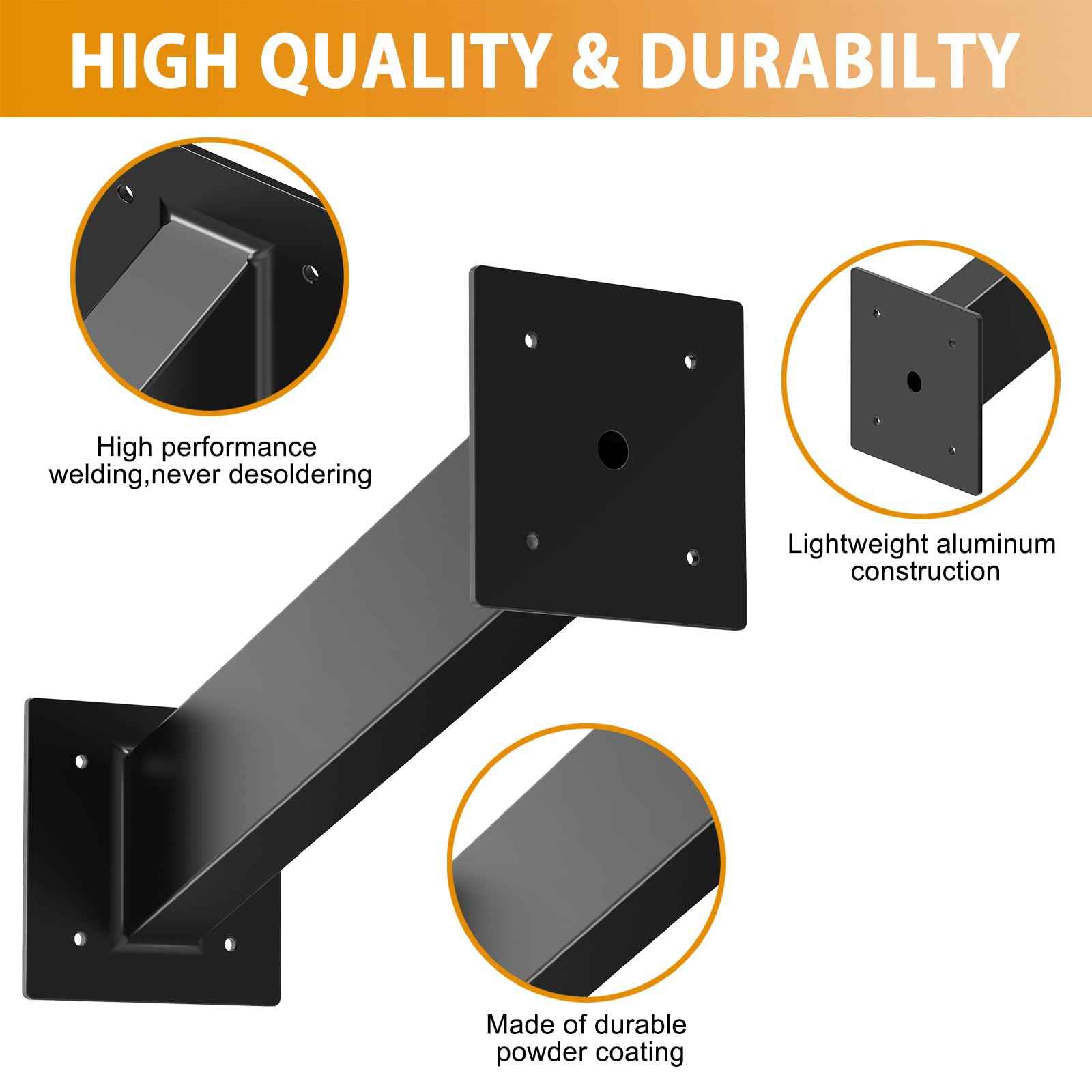 HIGH QUALITY & DURABILTY

High performance welding,never desoldering

Lightweight aluminum construction

Made of durable powder coating