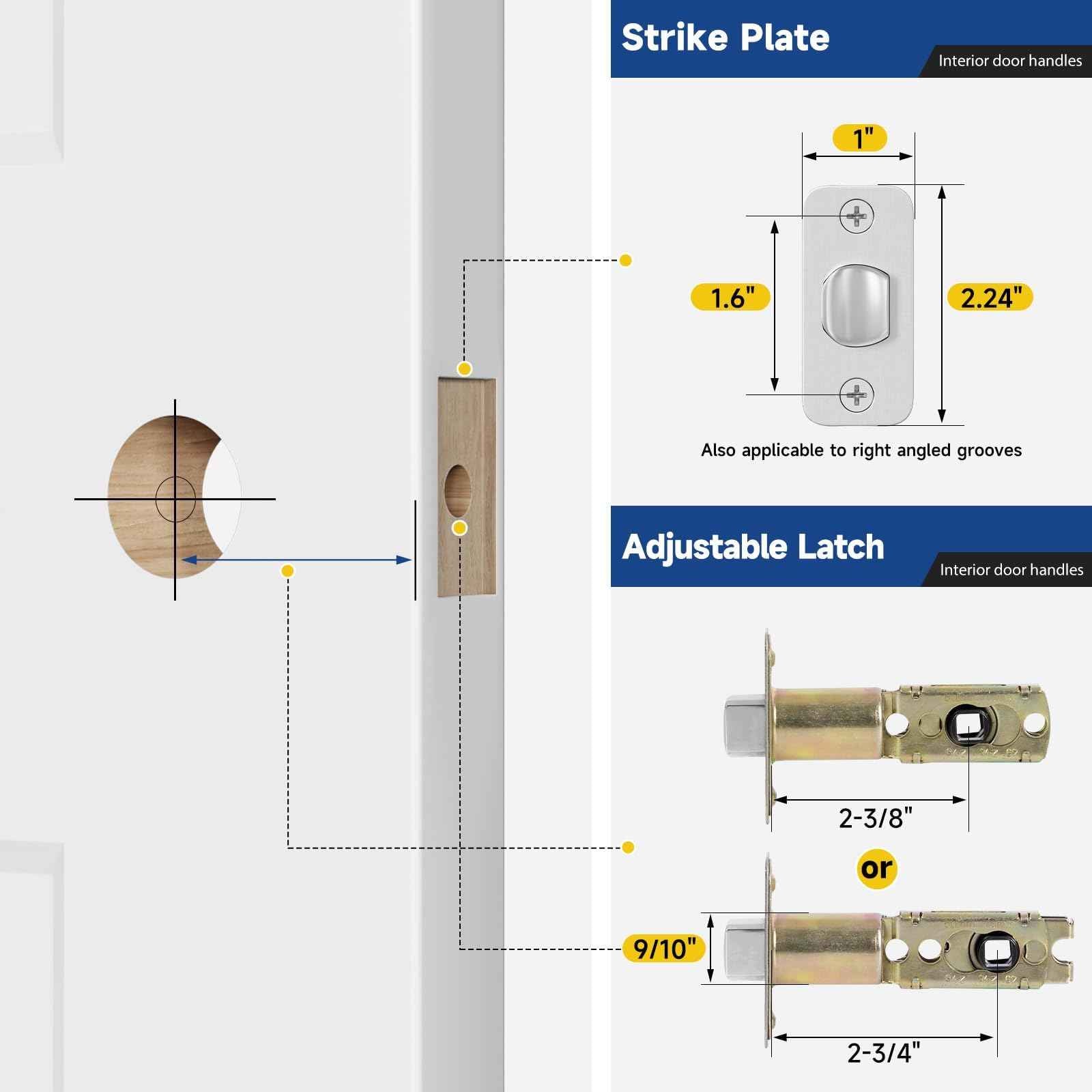 Strike Plate

Interior door handles

1"

1.6"

2.24"

Also applicable to right angled grooves

Adjustable Latch

Interior door handles

2-3/8"

or

9/10"

2-3/4"