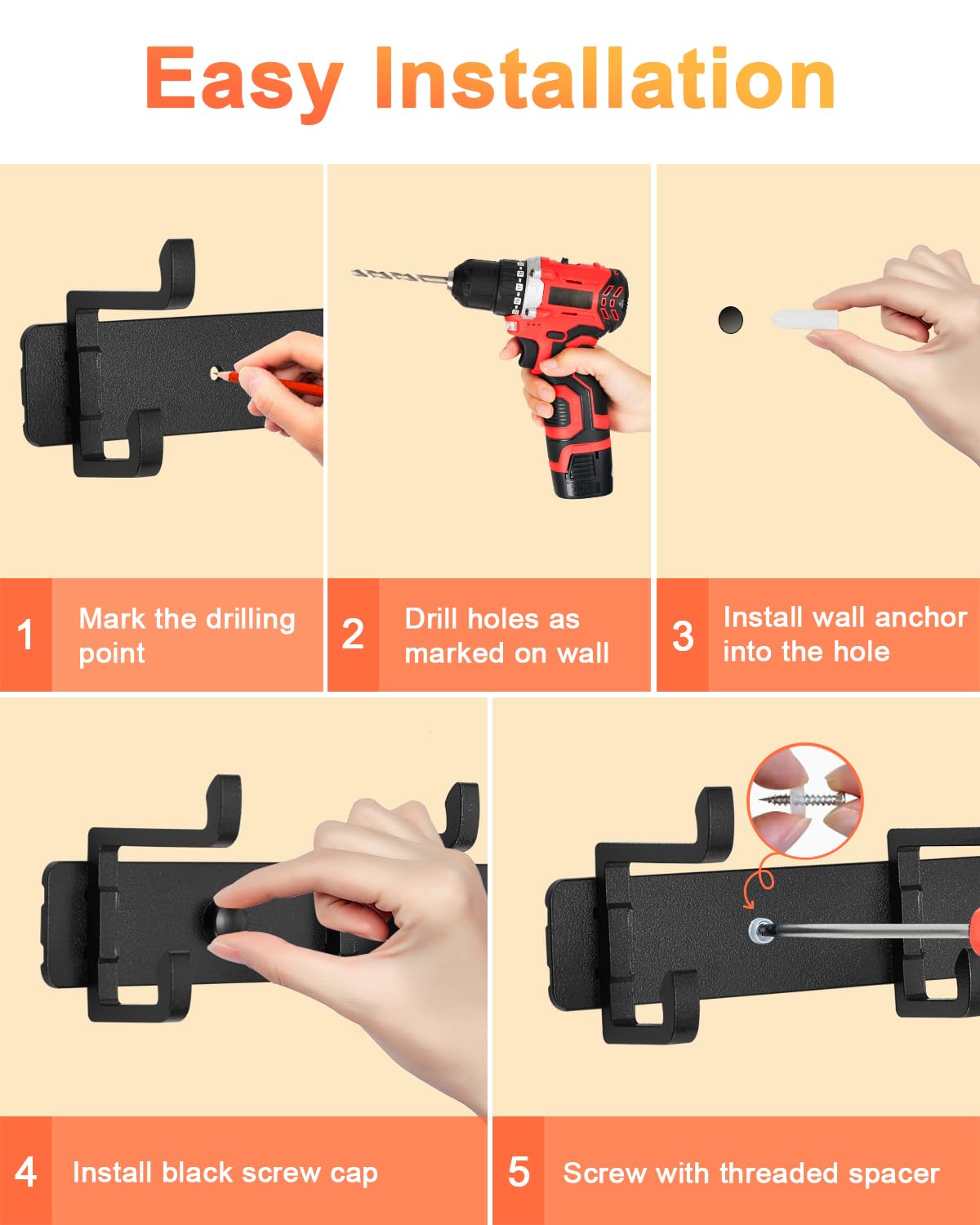 Easy Installation

1 Mark the drilling point

2 Drill holes as marked on wall

3 Install wall anchor into the hole

4 Install black screw cap

5 Screw with threaded spacer