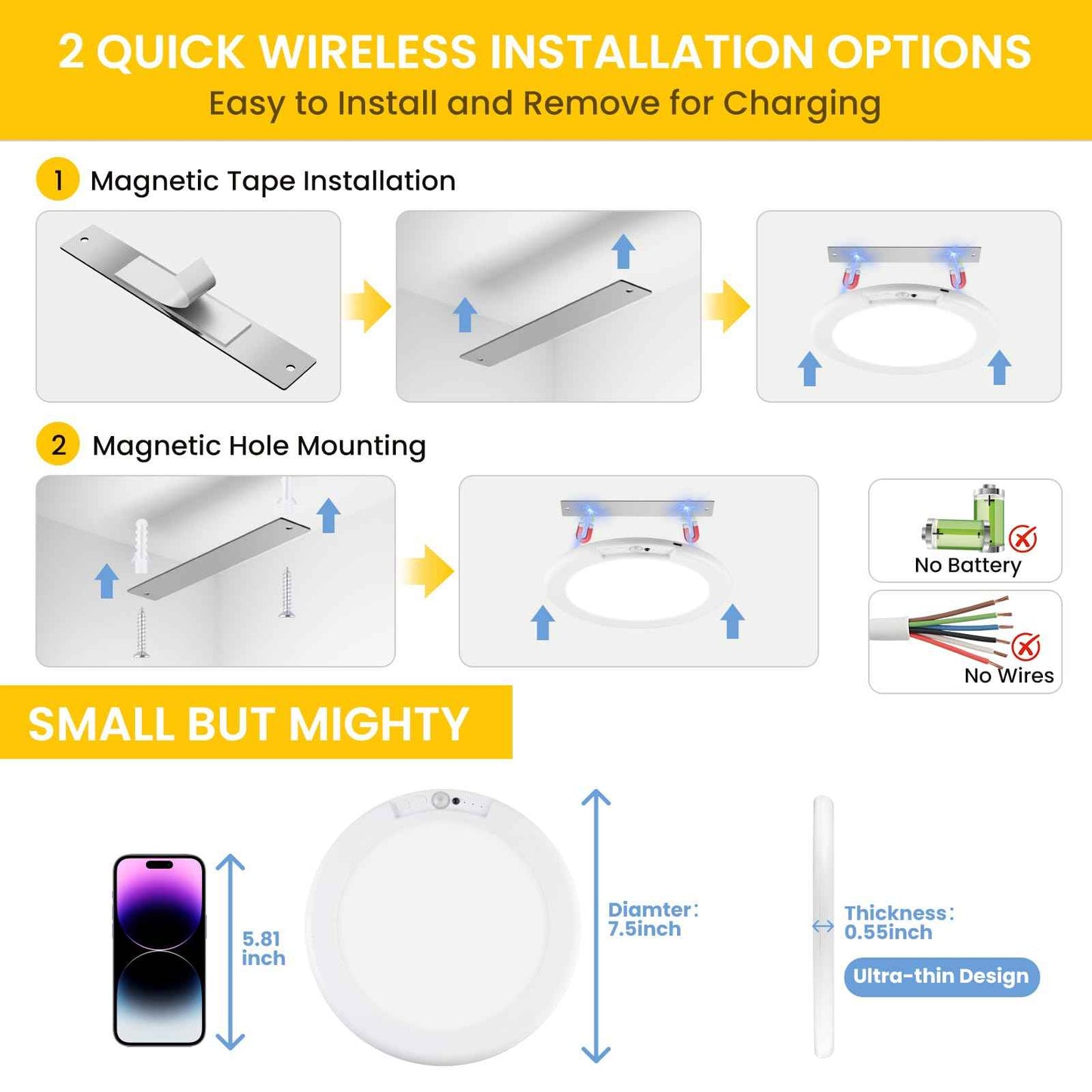 2 QUICK WIRELESS INSTALLATION OPTIONS
Easy to Install and Remove for Charging

1 Magnetic Tape Installation

2 Magnetic Hole Mounting

No Battery

No Wires

SMALL BUT MIGHTY

5.81 inch

Diamter: 7.5inch

Thickness: 0.55inch

Ultra-thin Design