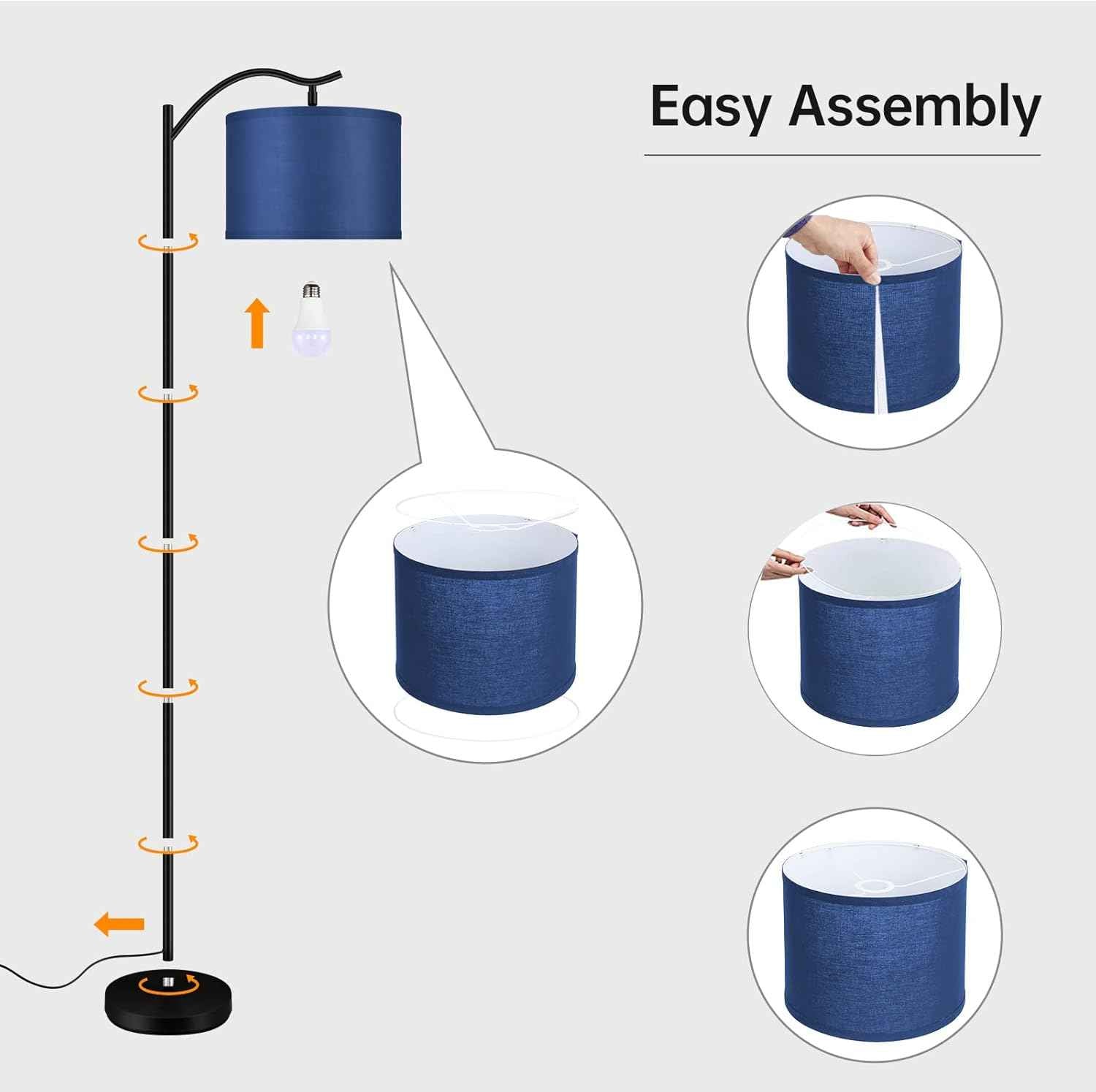 Easy Assembly