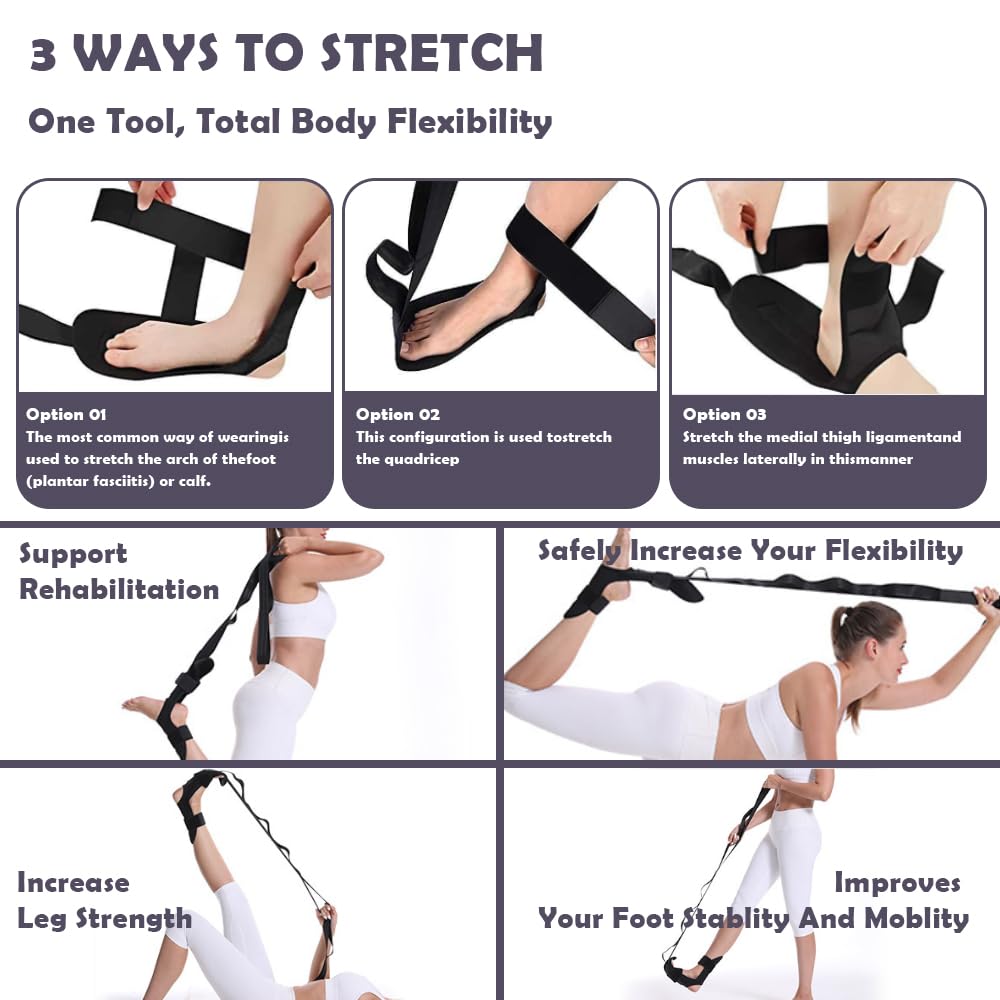 3 WAYS TO STRETCH

One Tool, Total Body Flexibility

Option 01
The most common way of wearingis used to stretch the arch of thefoot (plantar fasciitis) or calf.

Option 02
This configuration is used tostretch the quadricep

Option 03
Stretch the medial thigh ligamentand muscles laterally in thismanner

Support Rehabilitation

Safely Increase Your Flexibility

Increase Leg Strength

Improves Your Foot Stablity And Moblity