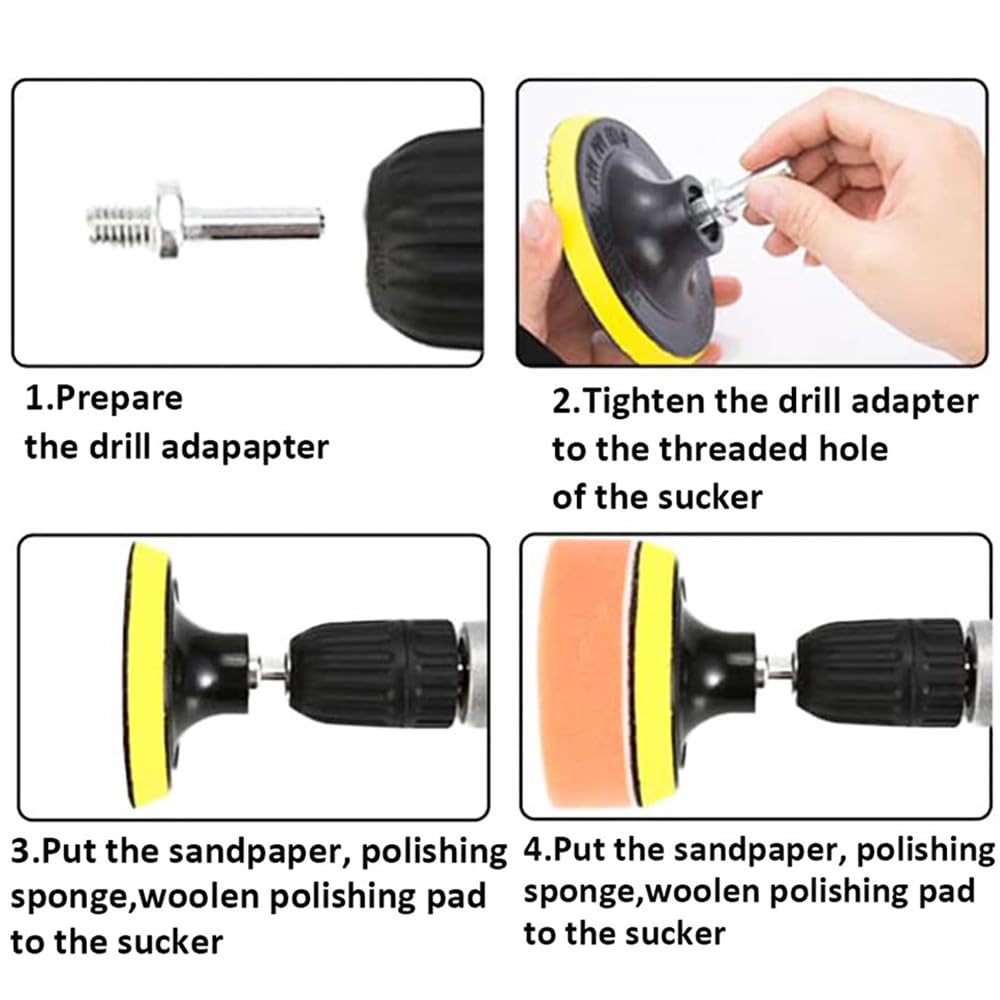 1.Prepare the drill adapapter

2.Tighten the drill adapter to the threaded hole of the sucker

3.Put the sandpaper, polishing sponge,woolen polishing pad to the sucker

4.Put the sandpaper, polishing sponge,woolen polishing pad to the sucker