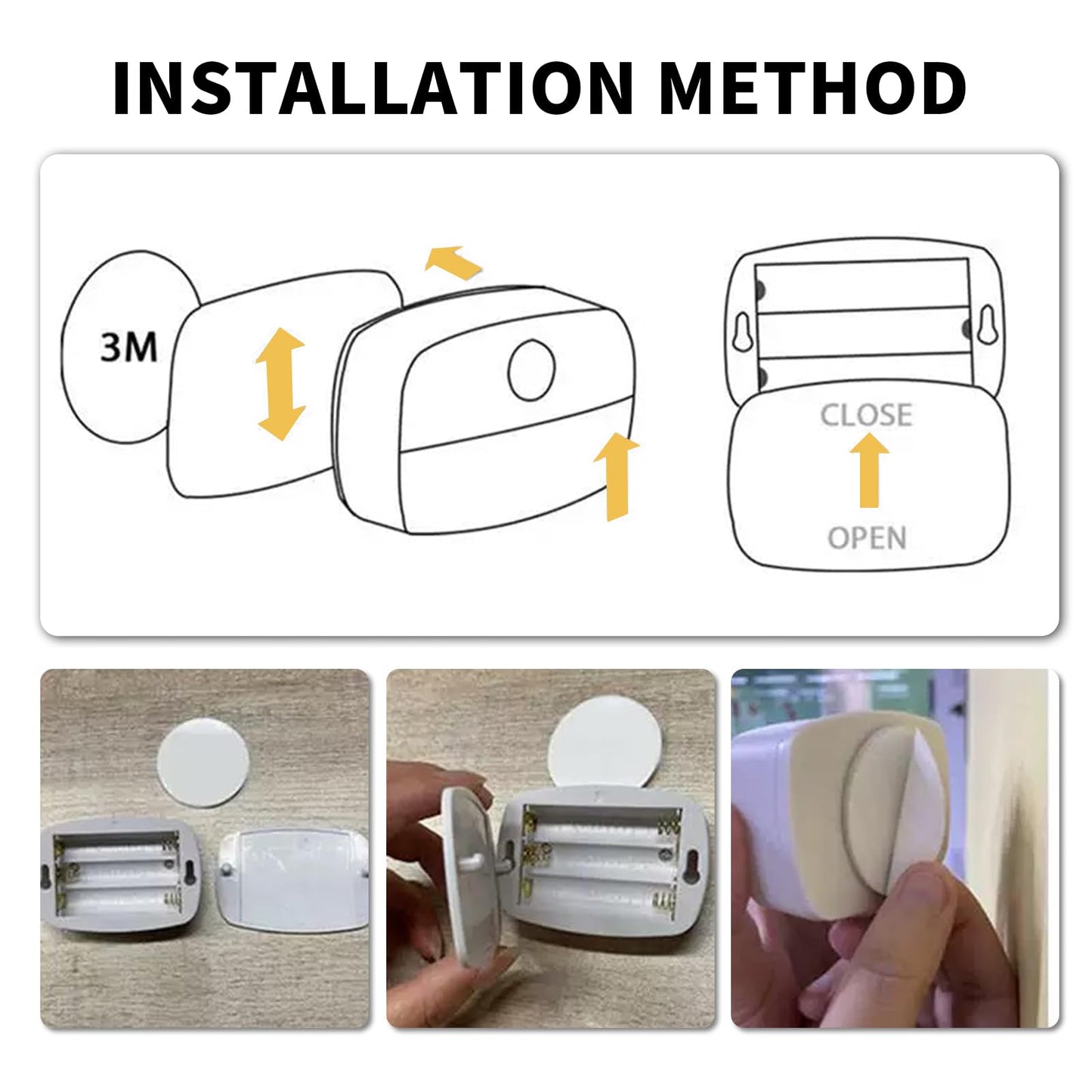 INSTALLATION METHOD

3M

CLOSE

OPEN