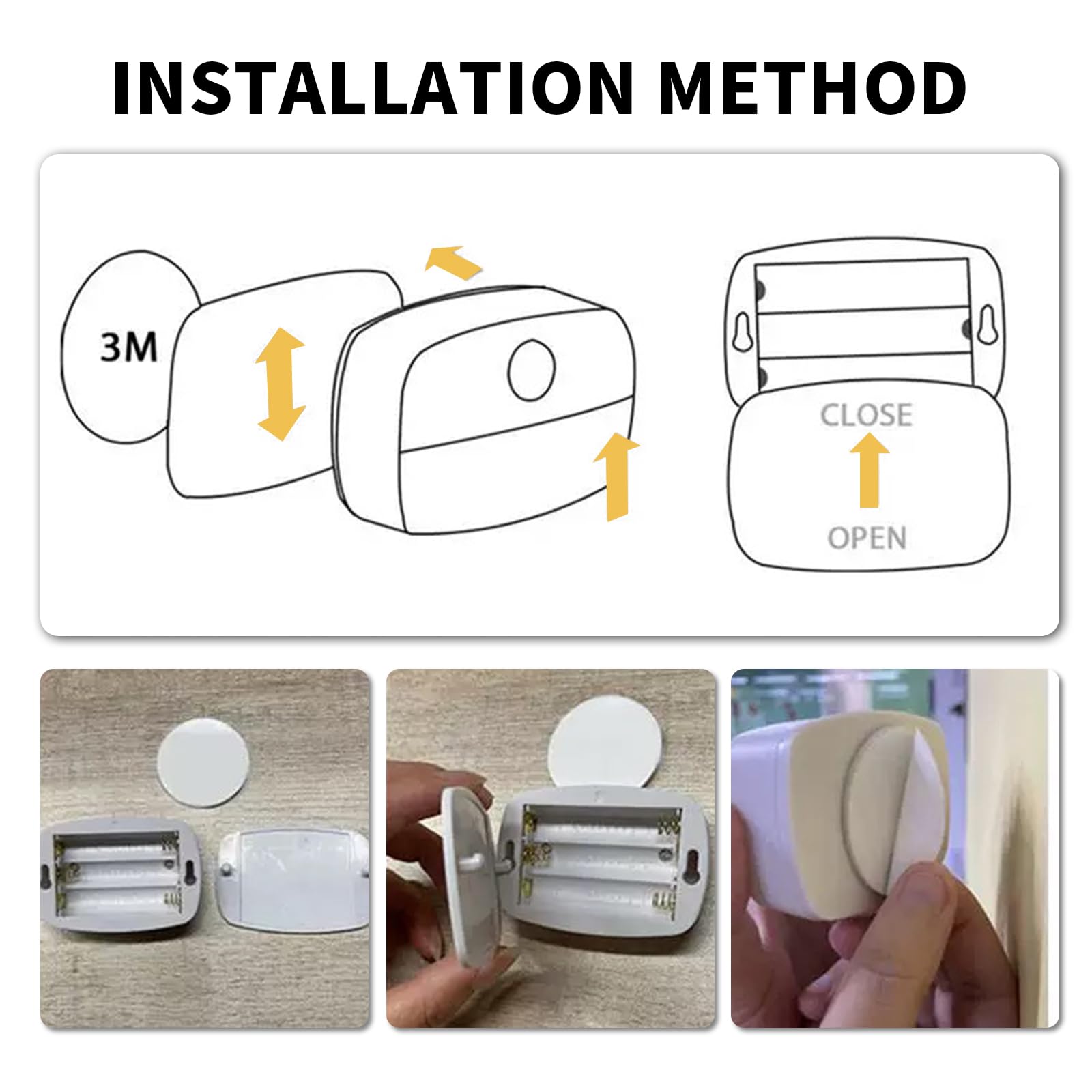 INSTALLATION METHOD

3M

CLOSE

OPEN