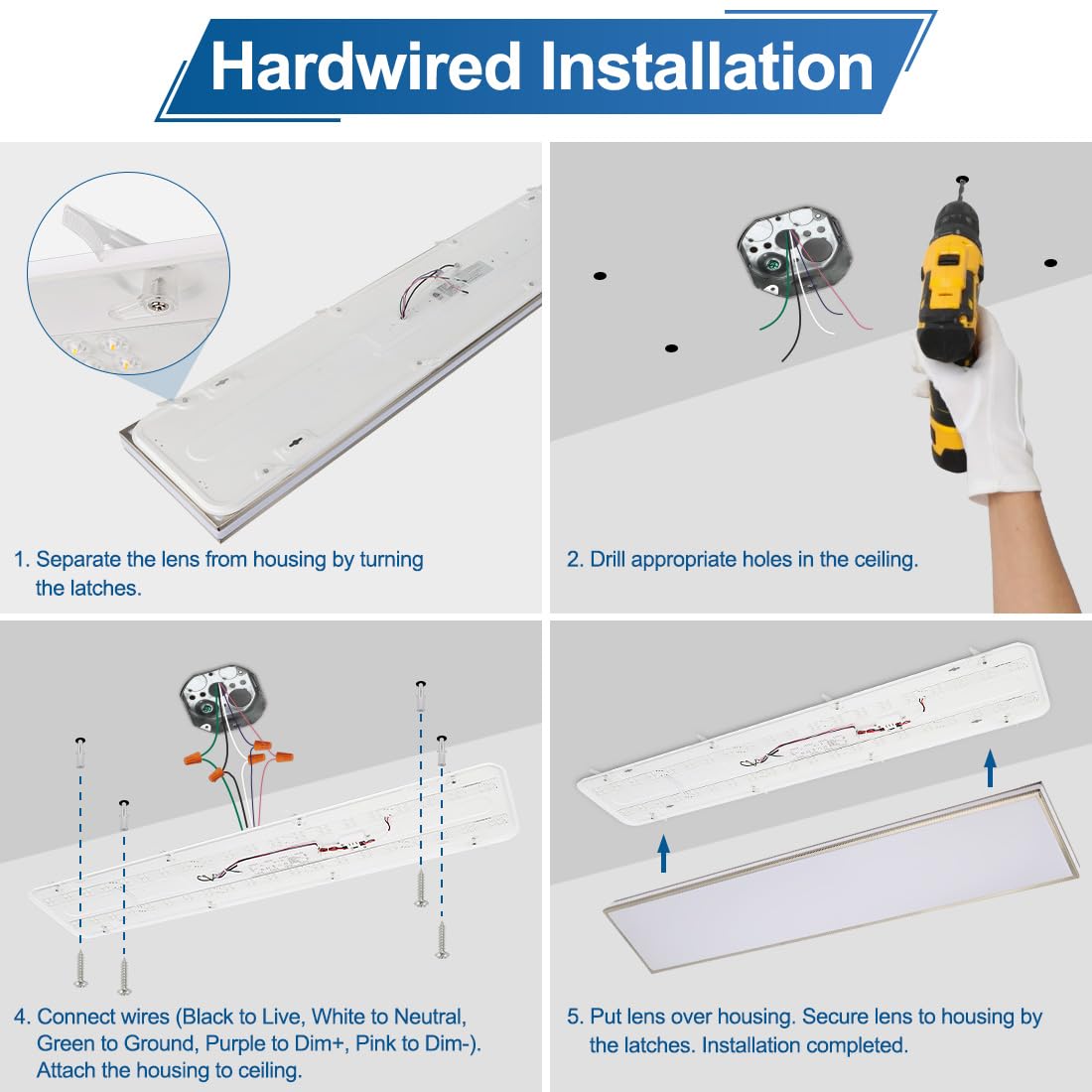 Hardwired Installation

1. Separate the lens from housing by turning the latches.

2. Drill appropriate holes in the ceiling.

4. Connect wires (Black to Live, White to Neutral, Green to Ground, Purple to Dim+, Pink to Dim-). Attach the housing to ceiling.

5. Put lens over housing. Secure lens to housing by the latches. Installation completed.