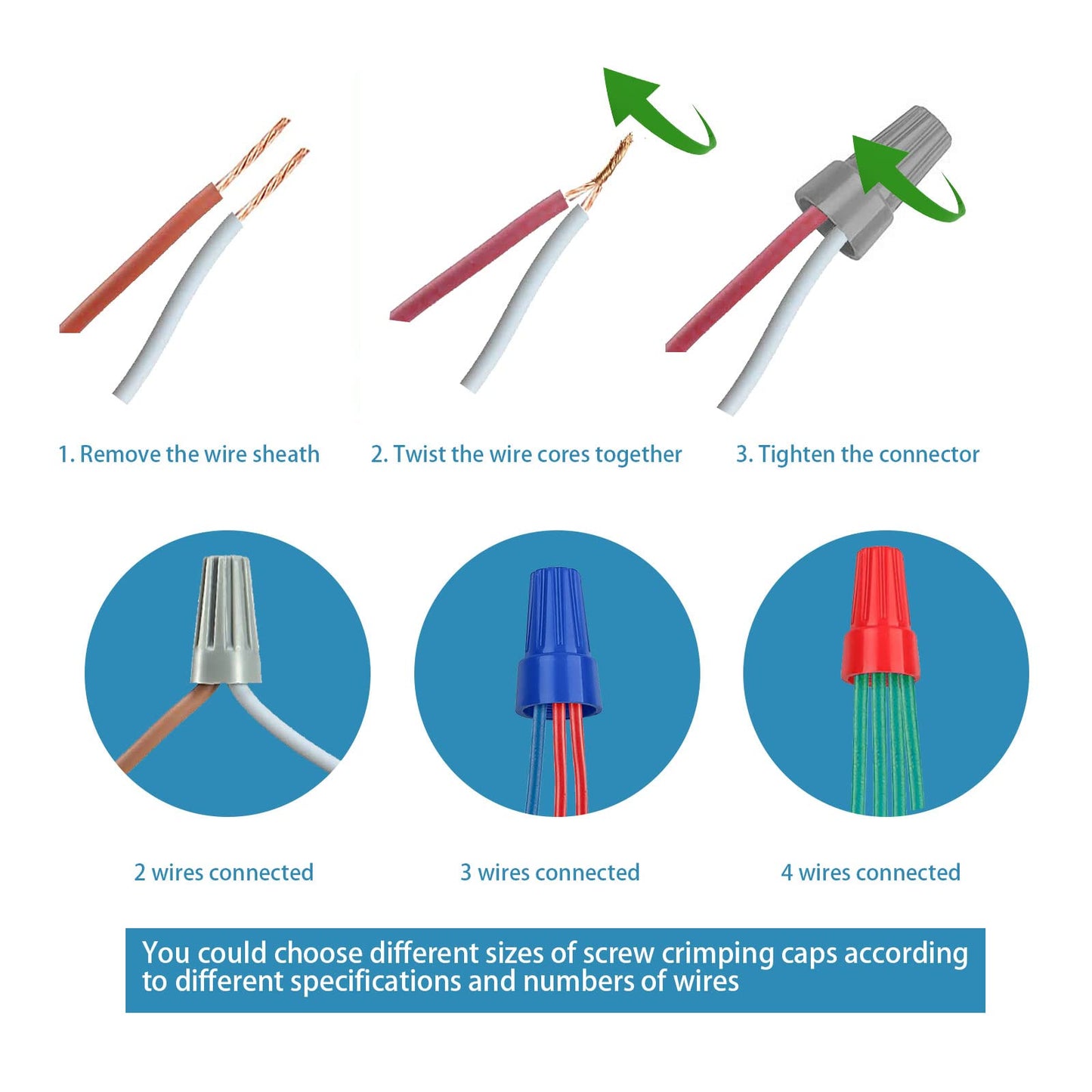 1. Remove the wire sheath

2. Twist the wire cores together

3. Tighten the connector

2 wires connected

3 wires connected

4 wires connected

You could choose different sizes of screw crimping caps according to different specifications and numbers of wires