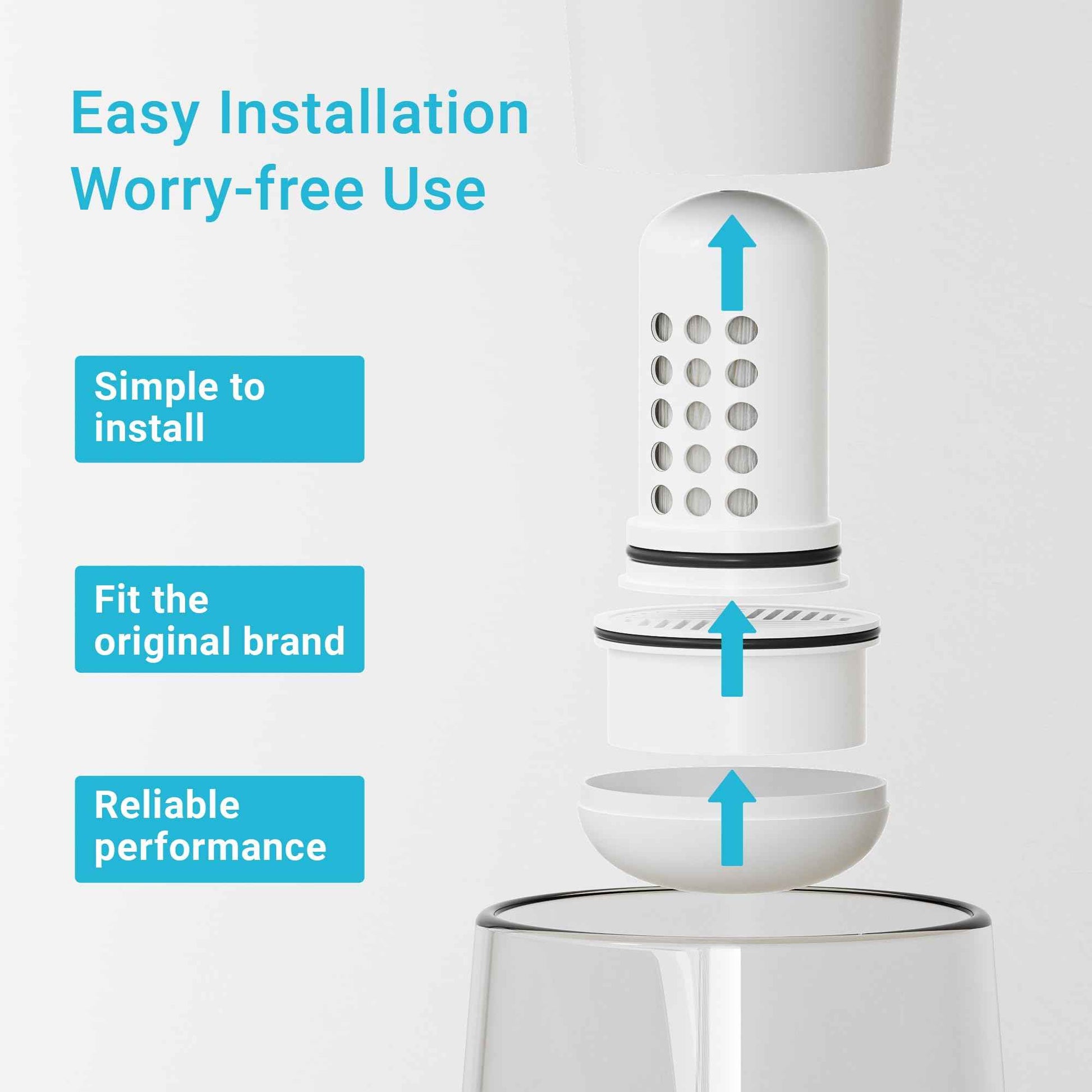 Easy Installation
Worry-free Use

Simple to install

Fit the original brand

Reliable performance