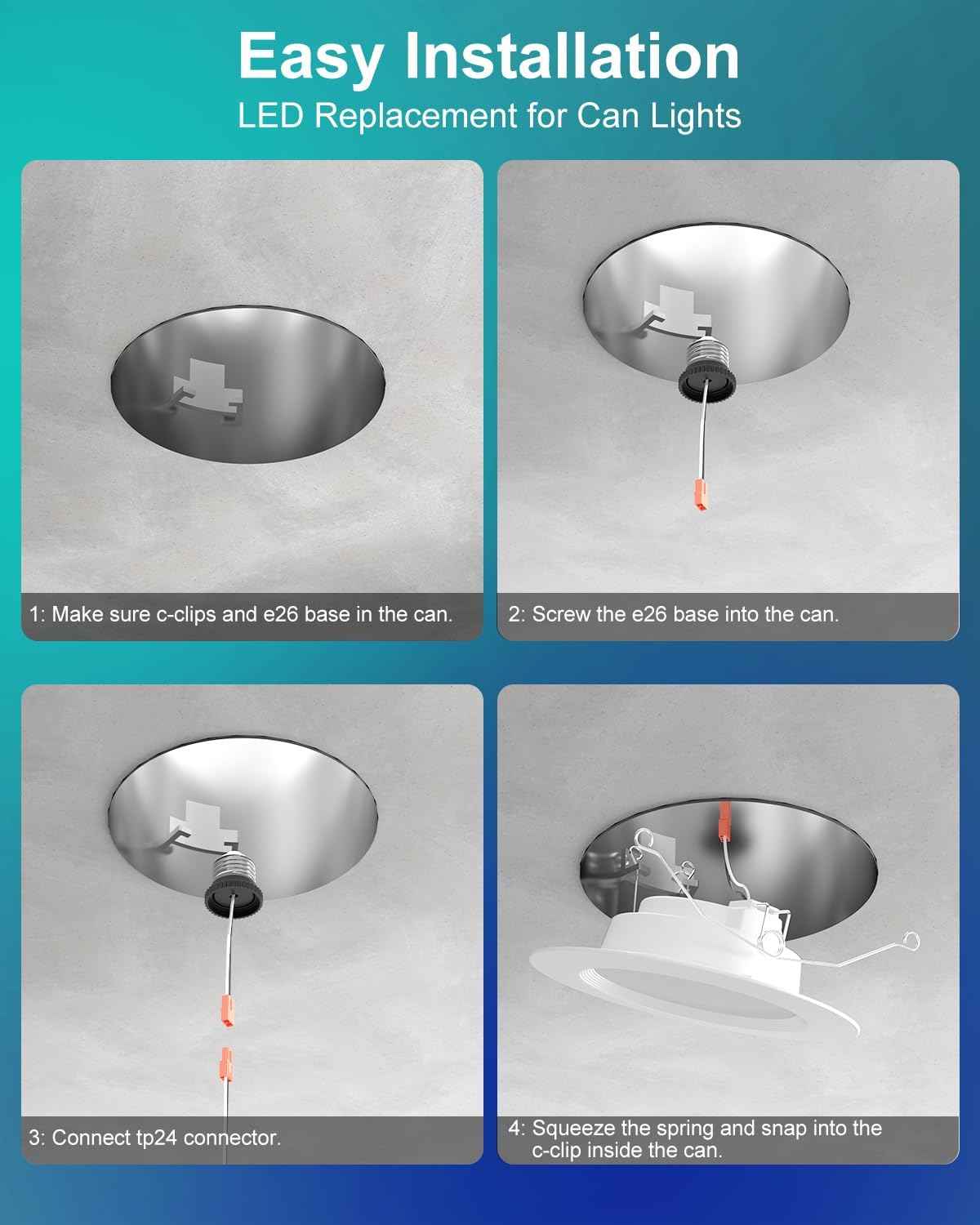 Easy Installation
LED Replacement for Can Lights

1: Make sure c-clips and e26 base in the can.

2: Screw the e26 base into the can.

3: Connect tp24 connector.

4: Squeeze the spring and snap into the c-clip inside the can.