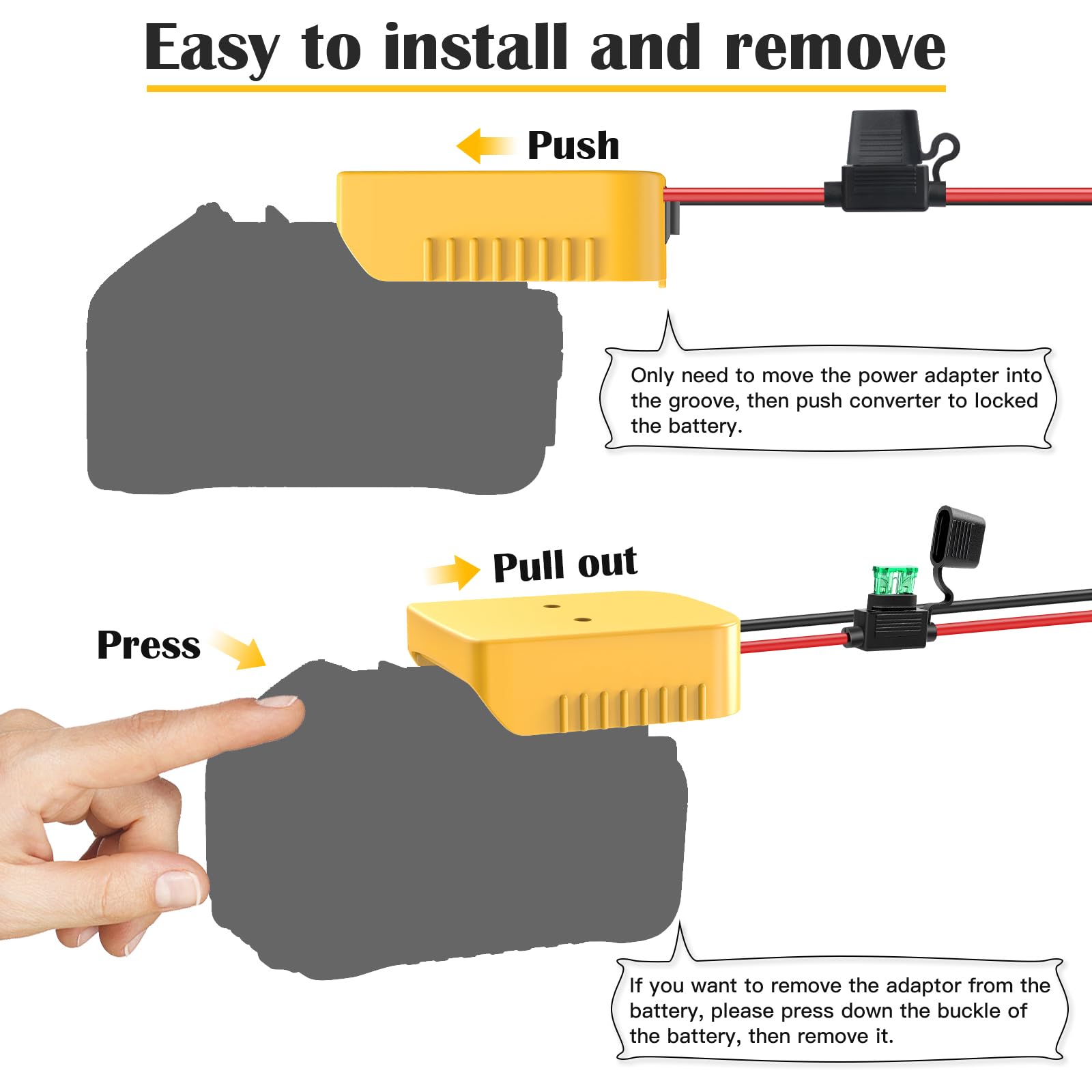 Easy to install and remove

Push

Only need to move the power adapter into the groove, then push converter to locked the battery.

Pull out

Press

If you want to remove the adaptor from the battery, please press down the buckle of the battery, then remove it.