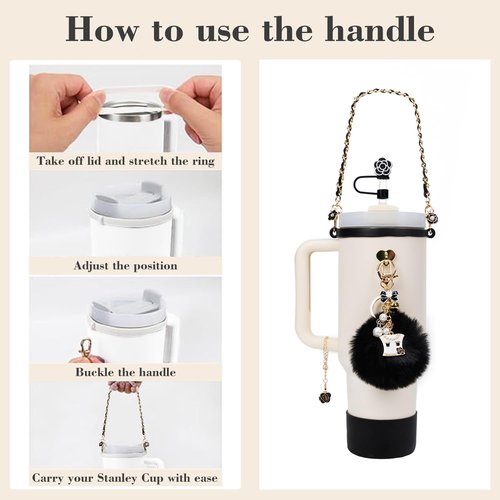 How to use the handle

Take off lid and stretch the ring

Adjust the position

Buckle the handle

Carry your Stanley Cup with ease