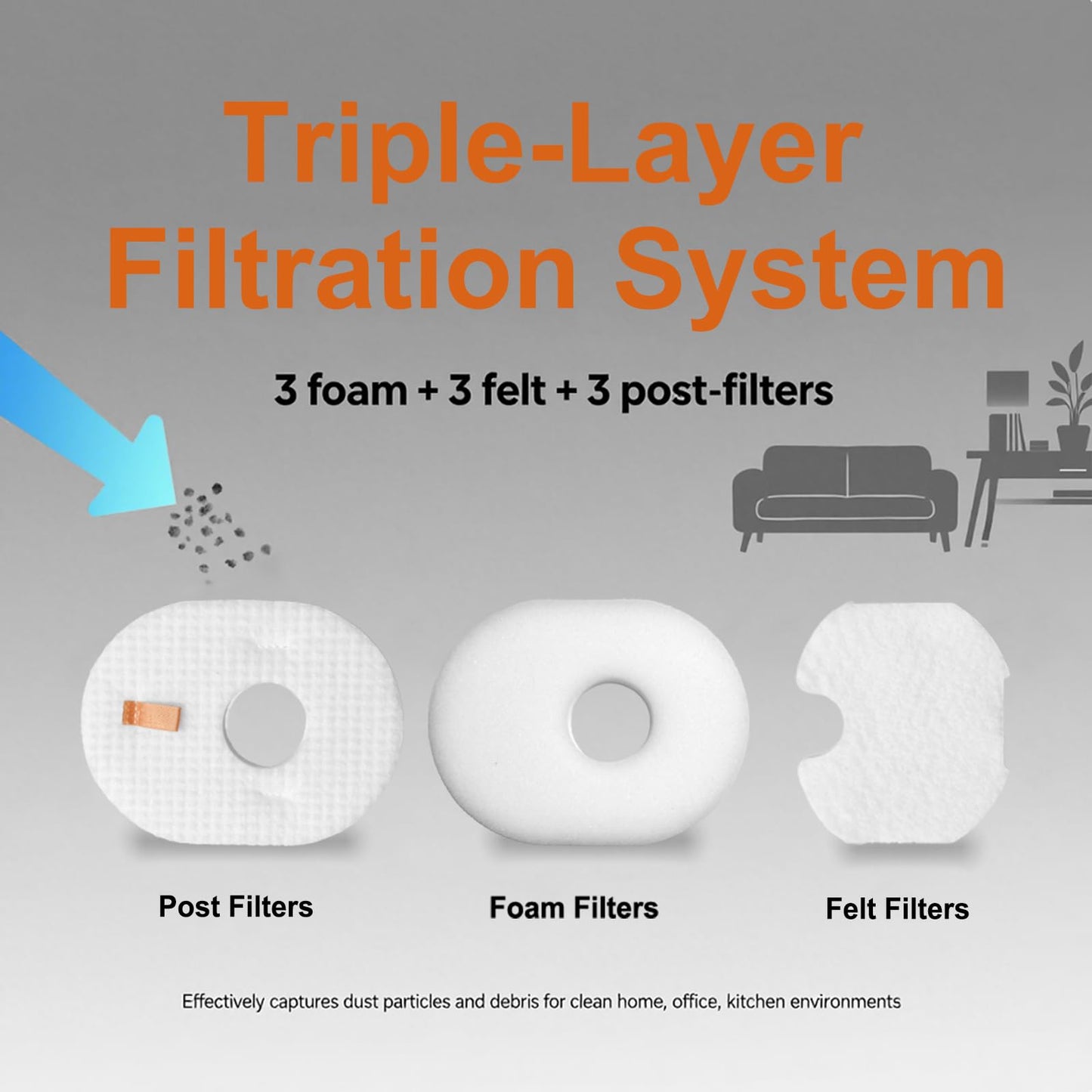 Triple-Layer Filtration System

3 foam + 3 felt + 3 post-filters

Post Filters

Foam Filters

Felt Filters

Effectively captures dust particles and debris for clean home, office, kitchen environments