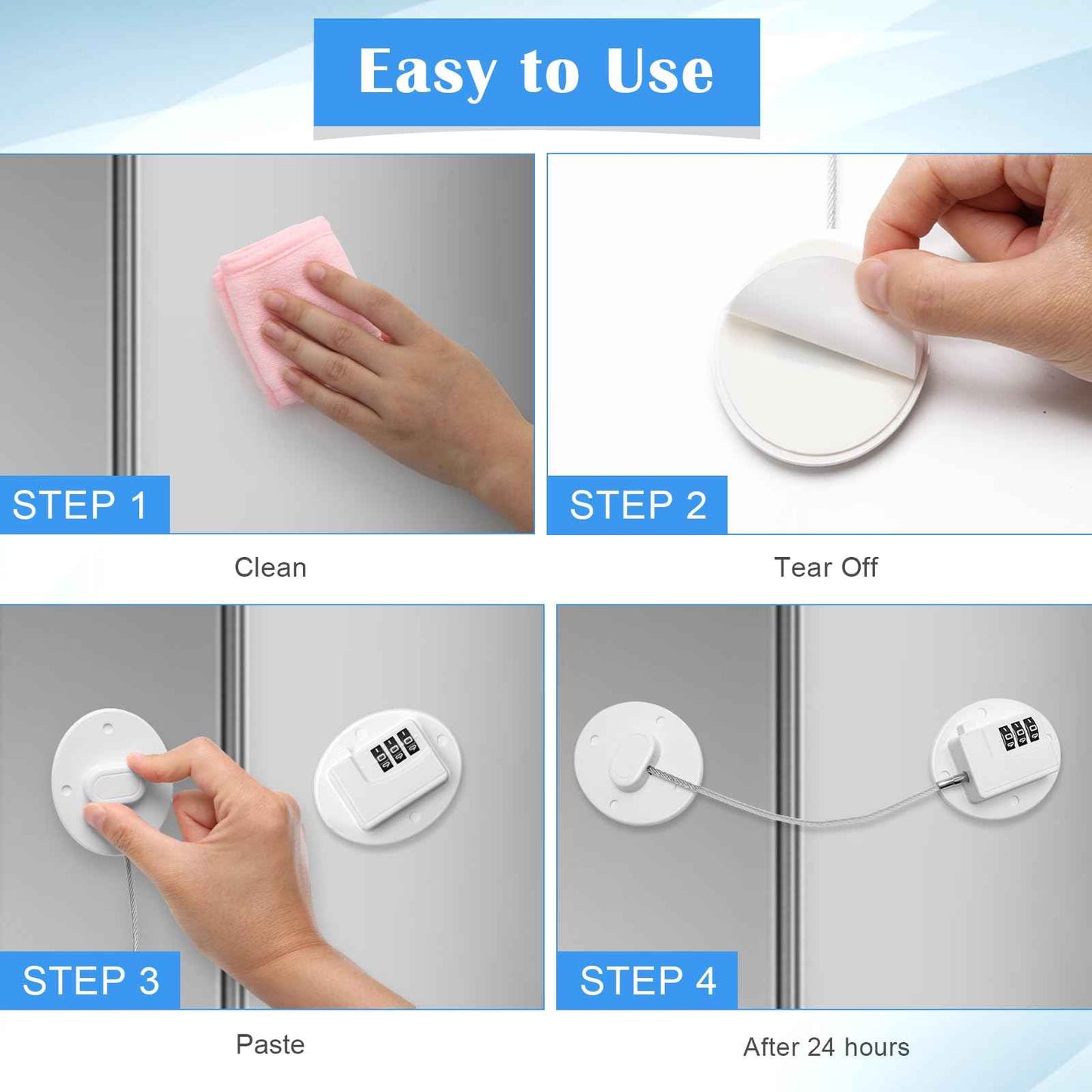 Easy to Use

STEP 1

Clean

STEP 2

Tear Off

STEP 3

Paste

STEP 4

After 24 hours