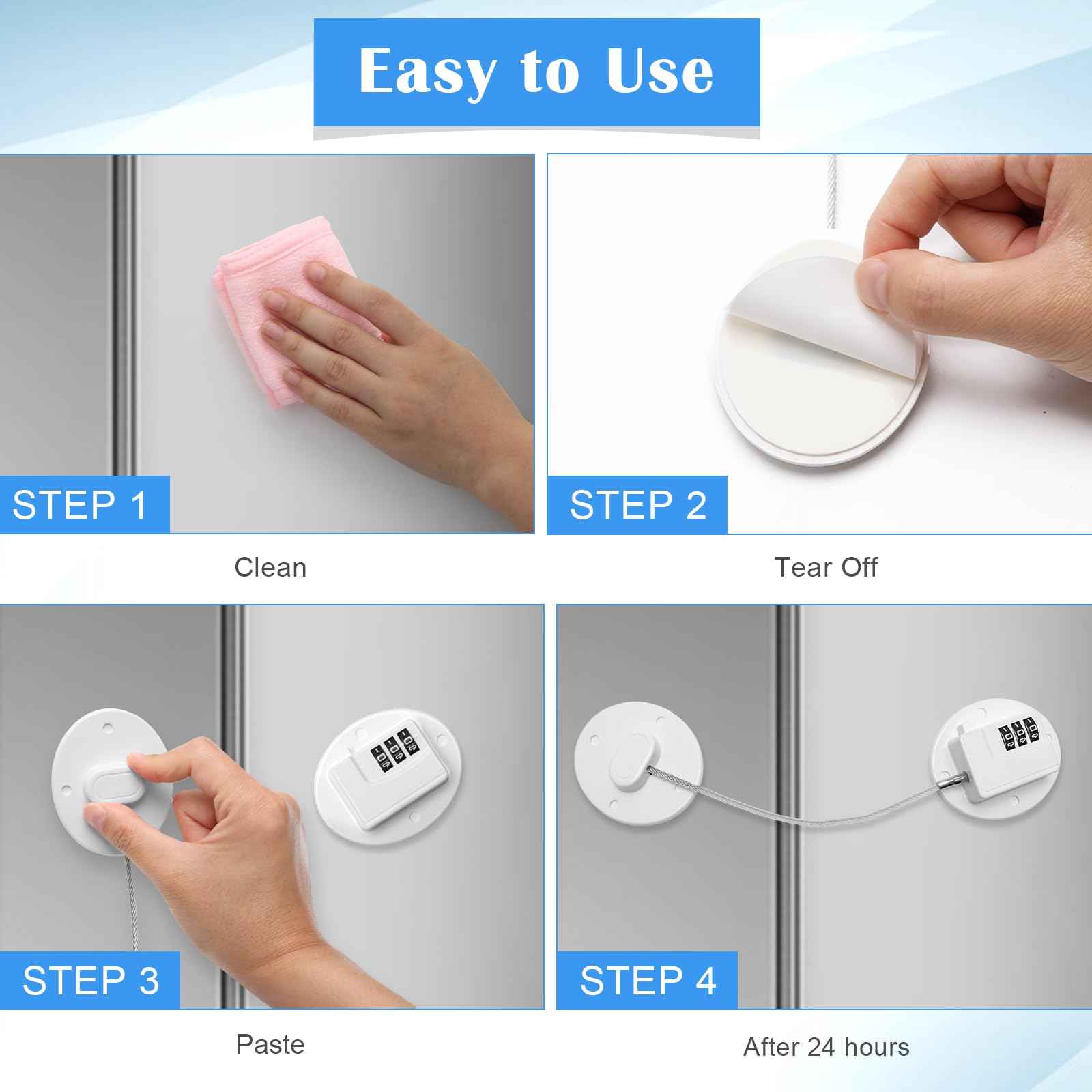 Easy to Use

STEP 1

Clean

STEP 2

Tear Off

STEP 3

Paste

STEP 4

After 24 hours