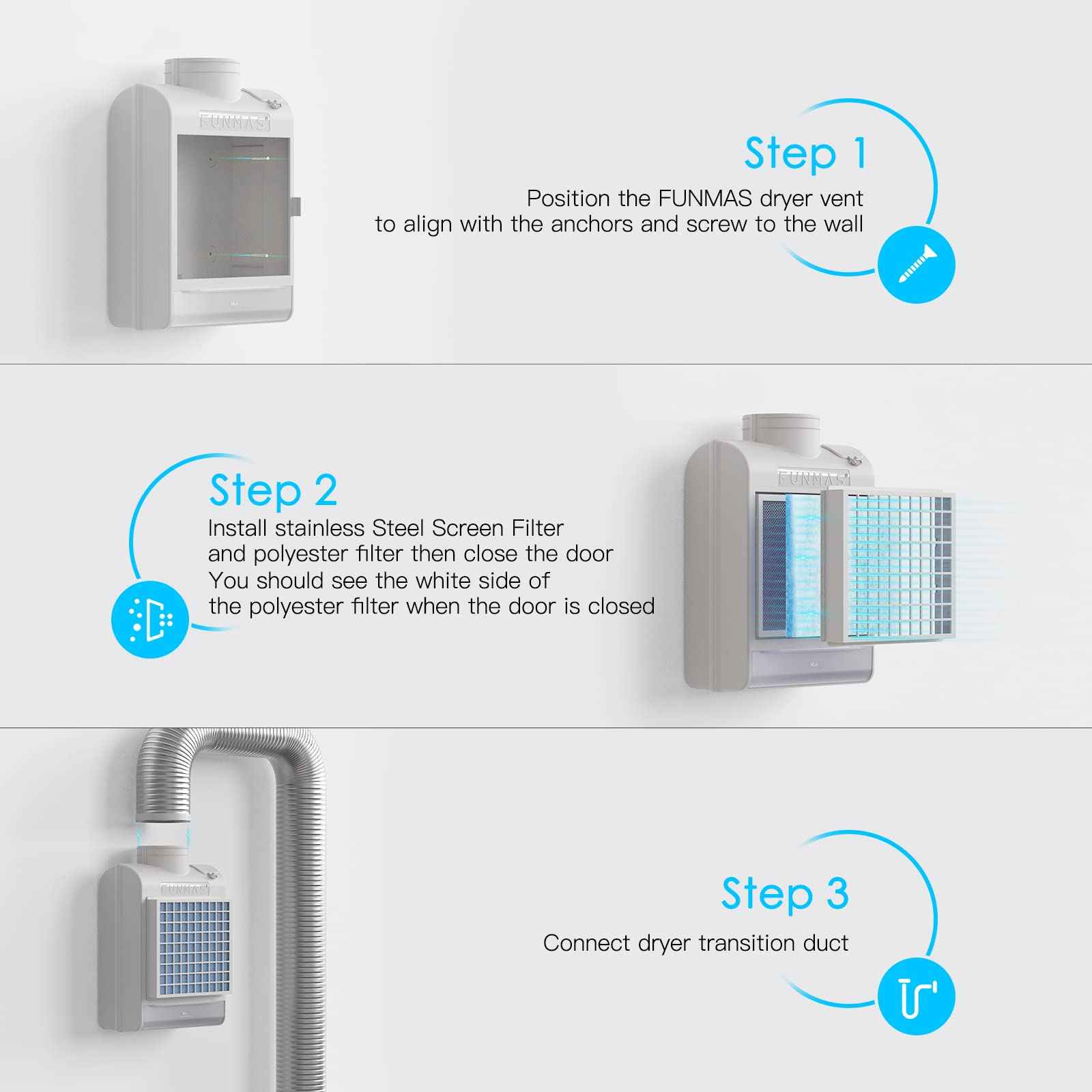 FUNMAS

Step 1
Position the FUNMAS dryer vent to align with the anchors and screw to the wall

Step 2
Install stainless Steel Screen Filter and polyester filter then close the door
You should see the white side of the polyester filter when the door is closed

FUNMAS

FUNMAS

Step 3
Connect dryer transition duct