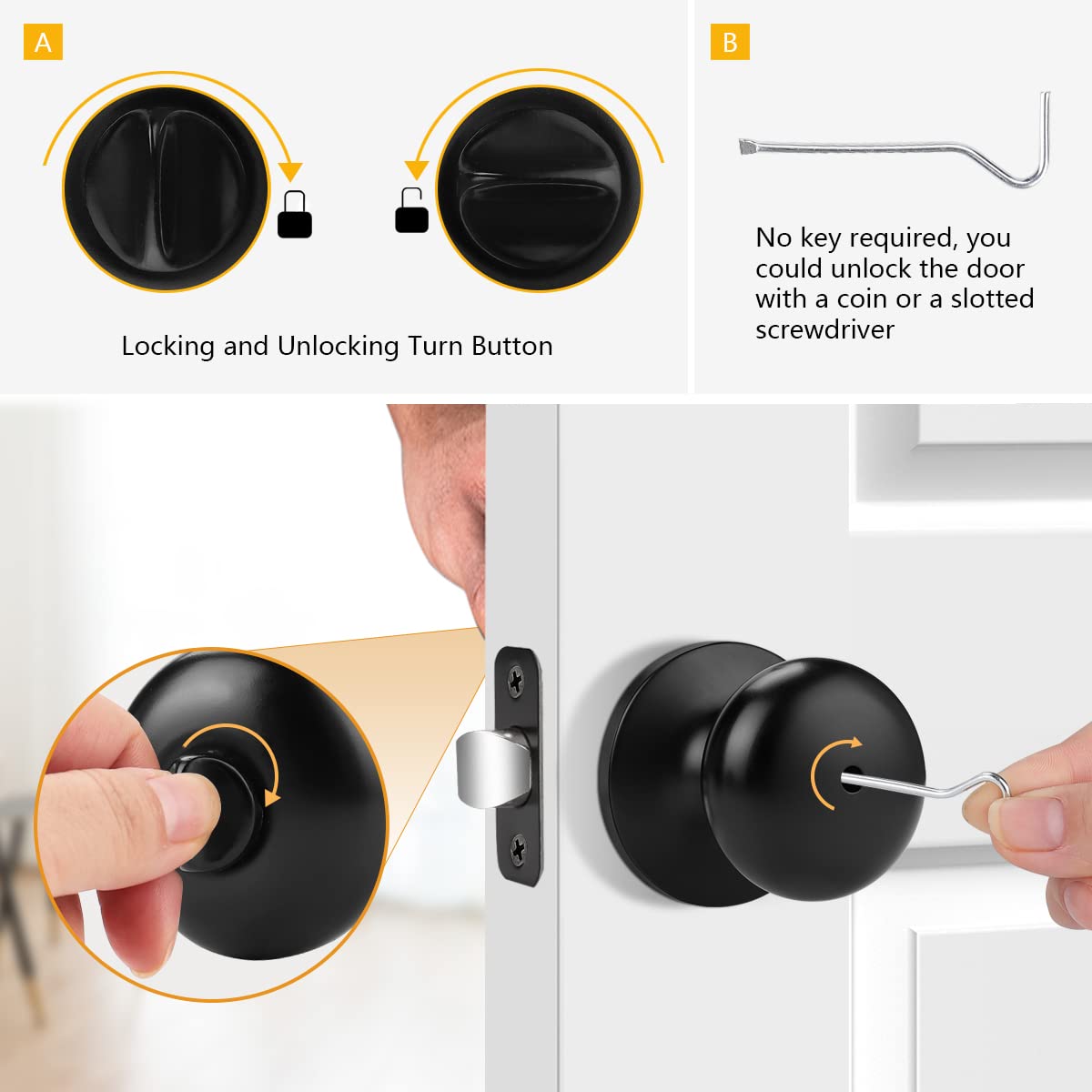 A

Locking and Unlocking Turn Button

B

No key required, you could unlock the door with a coin or a slotted screwdriver