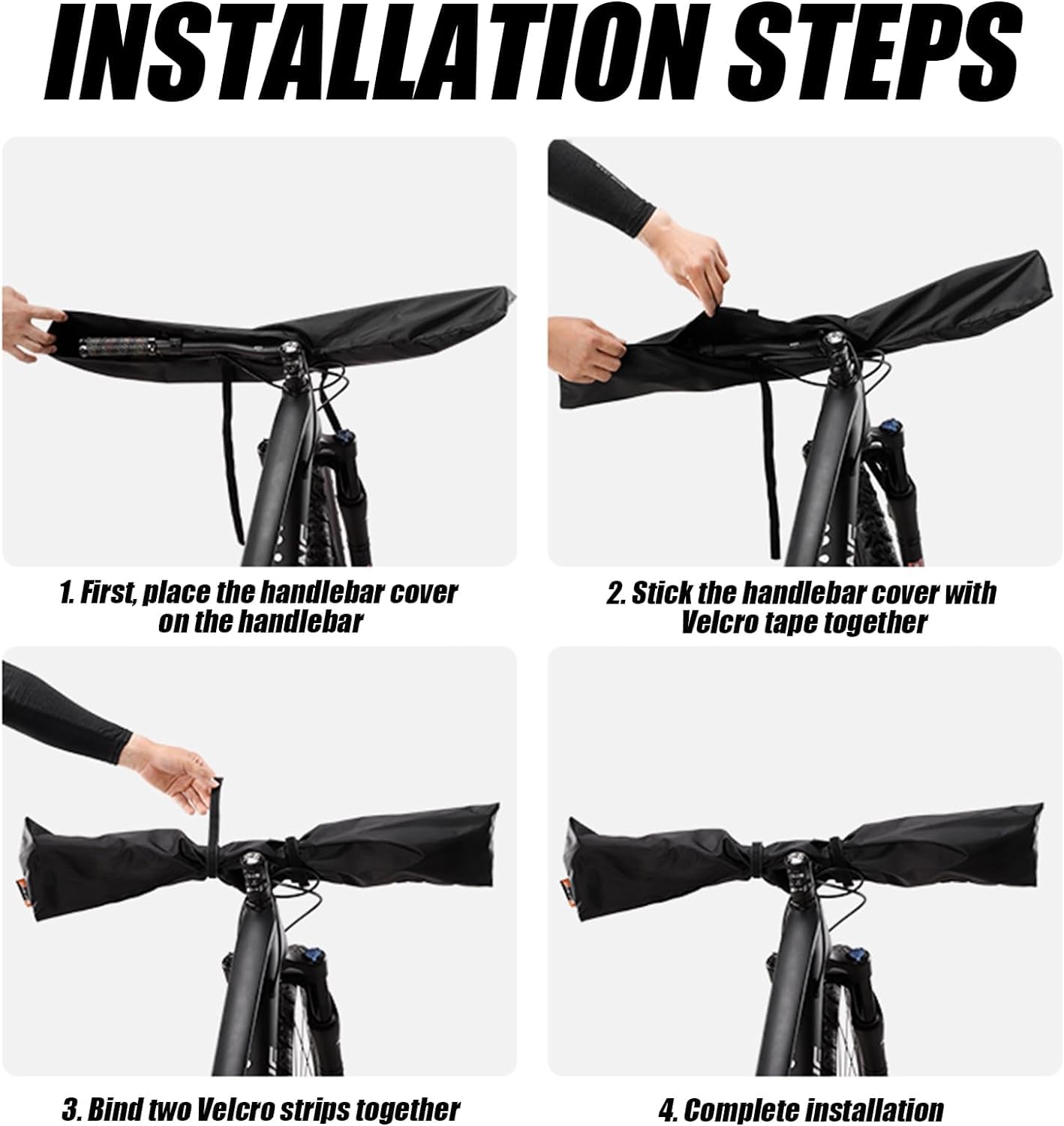 INSTALLATION STEPS

1. First, place the handlebar cover on the handlebar

2. Stick the handlebar cover with Velcro tape together

3. Bind two Velcro strips together

4. Complete installation