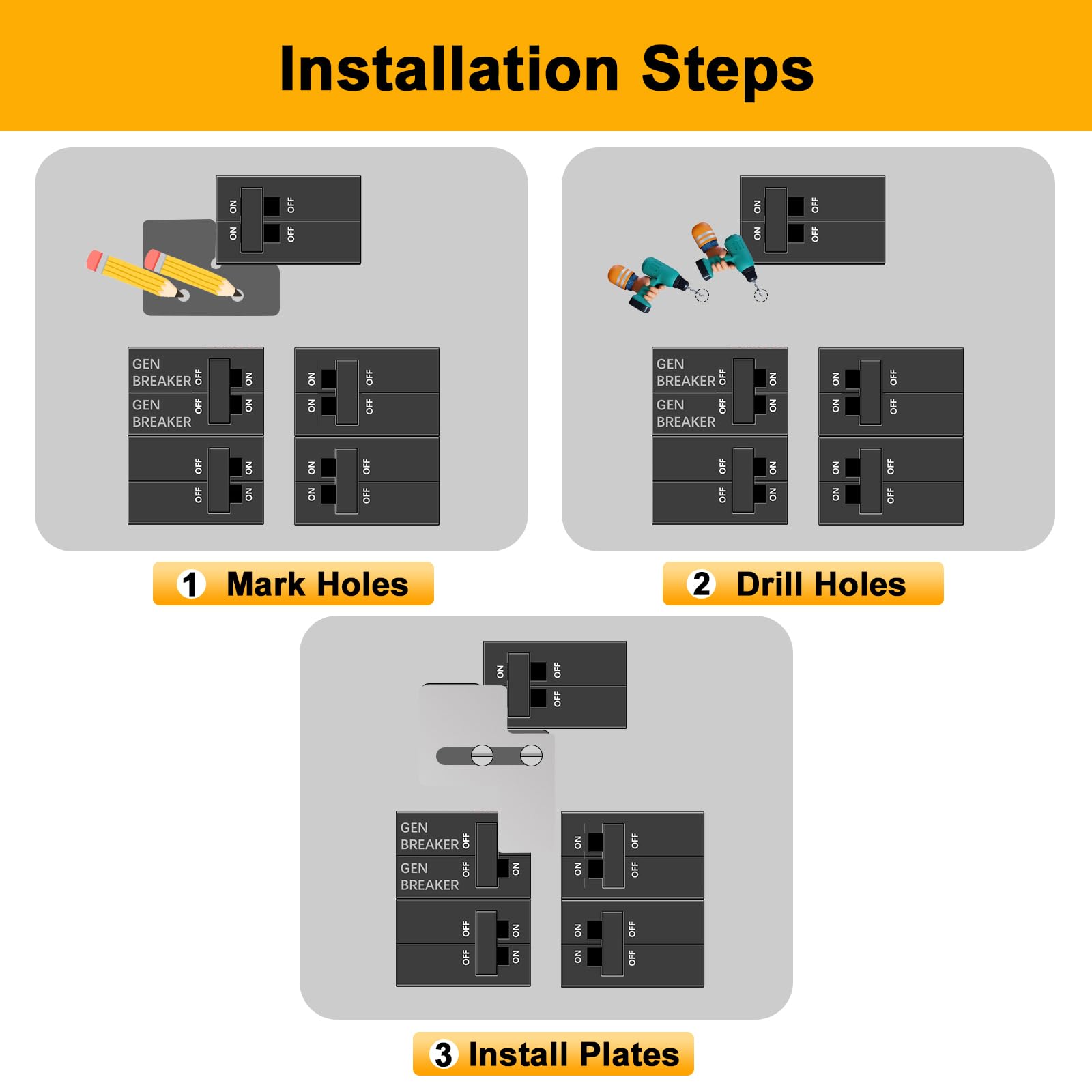 Installation Steps

ON OFF
ON OFF

GEN BREAKER OFF ON
GEN BREAKER OFF ON
OFF ON
OFF ON

ON OFF
ON OFF
ON OFF
ON OFF

1 Mark Holes

ON OFF
ON OFF

GEN BREAKER OFF ON
GEN BREAKER OFF ON
OFF ON
OFF ON

ON OFF
ON OFF
ON OFF
ON OFF

2 Drill Holes

ON OFF
OFF

GEN BREAKER OFF
GEN BREAKER OFF ON
OFF ON
OFF ON

ON OFF
ON OFF
ON OFF
ON OFF

3 Install Plates