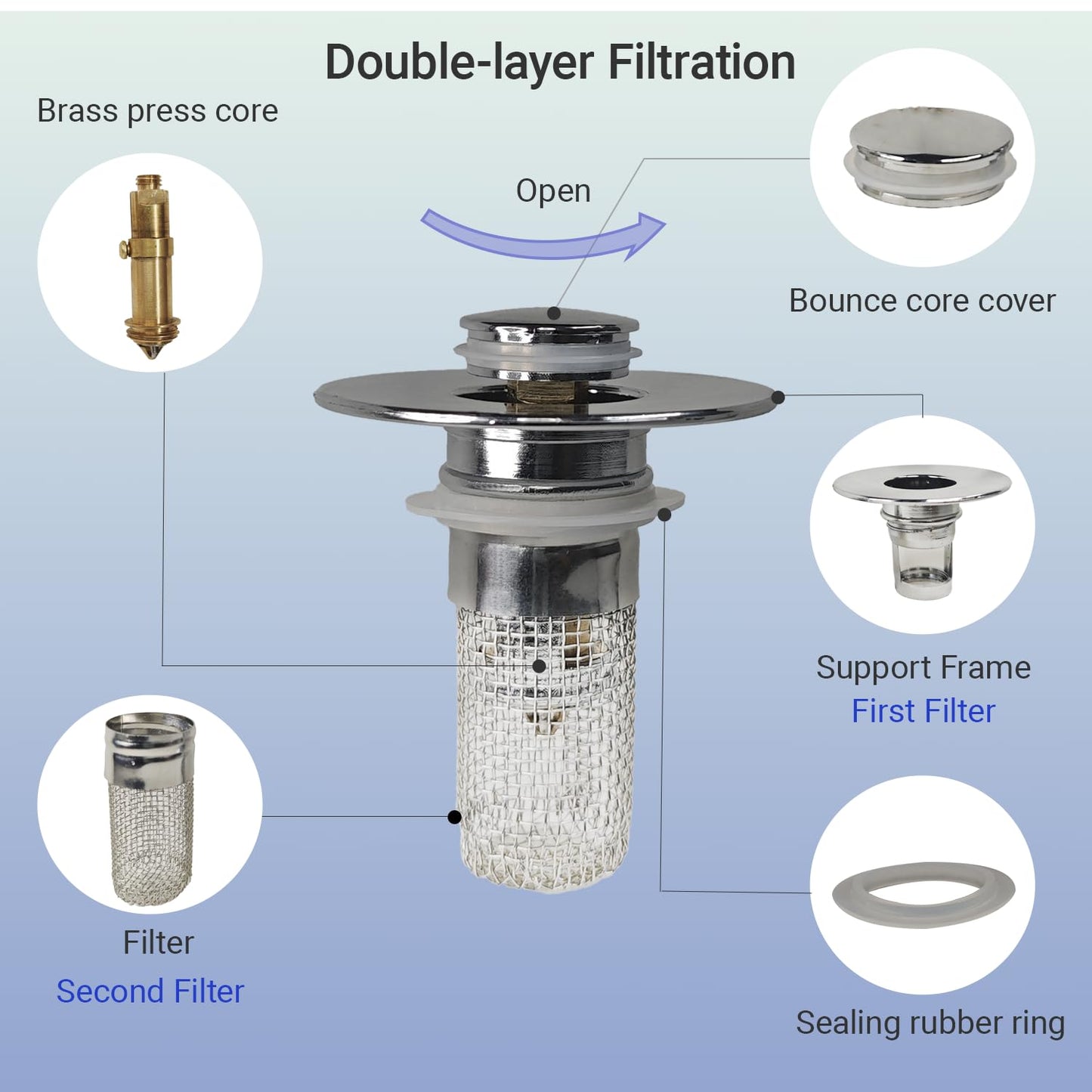 Double-layer Filtration

Brass press core

Open

Bounce core cover

Support Frame
First Filter

Filter
Second Filter

Sealing rubber ring