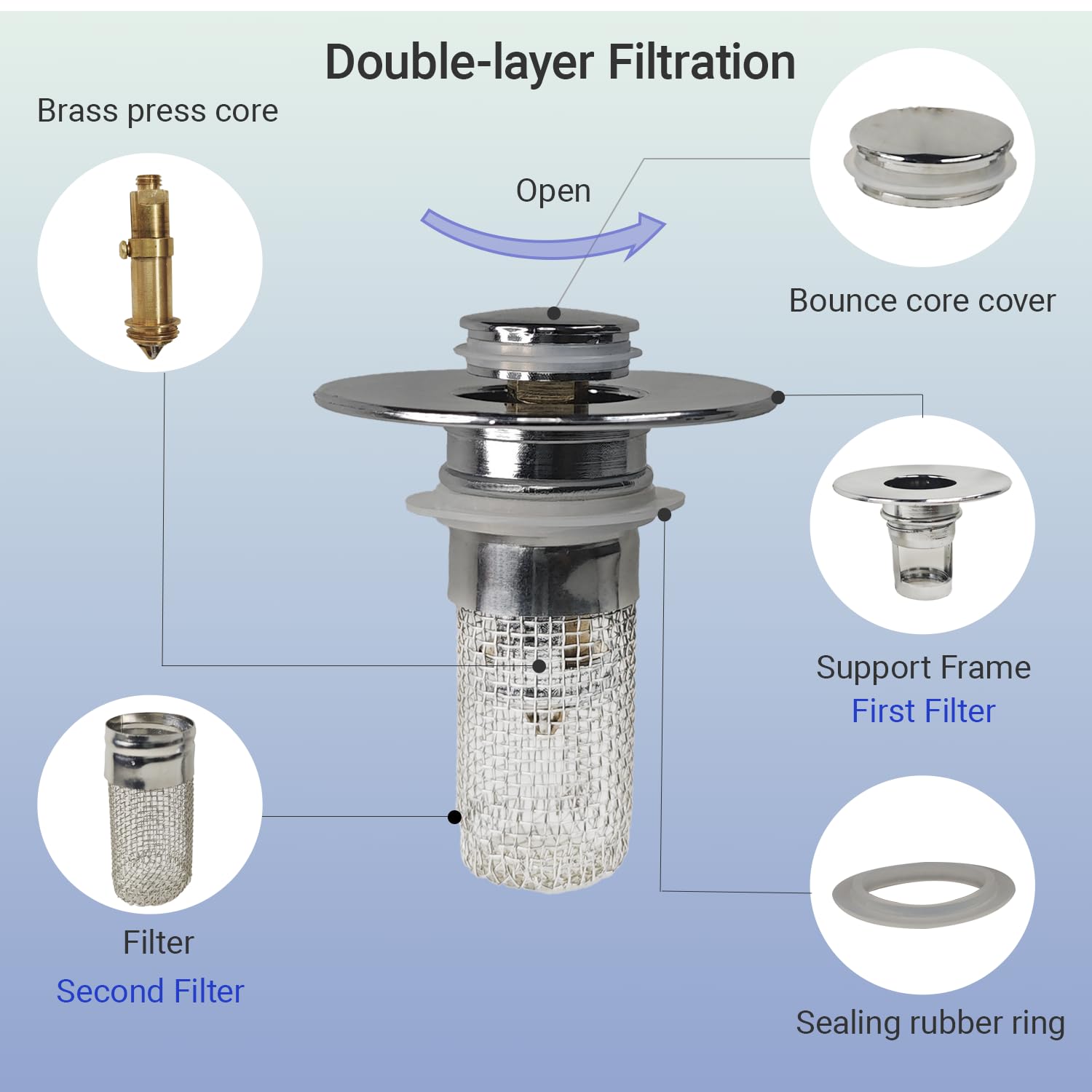 Double-layer Filtration

Brass press core

Open

Bounce core cover

Support Frame
First Filter

Filter
Second Filter

Sealing rubber ring