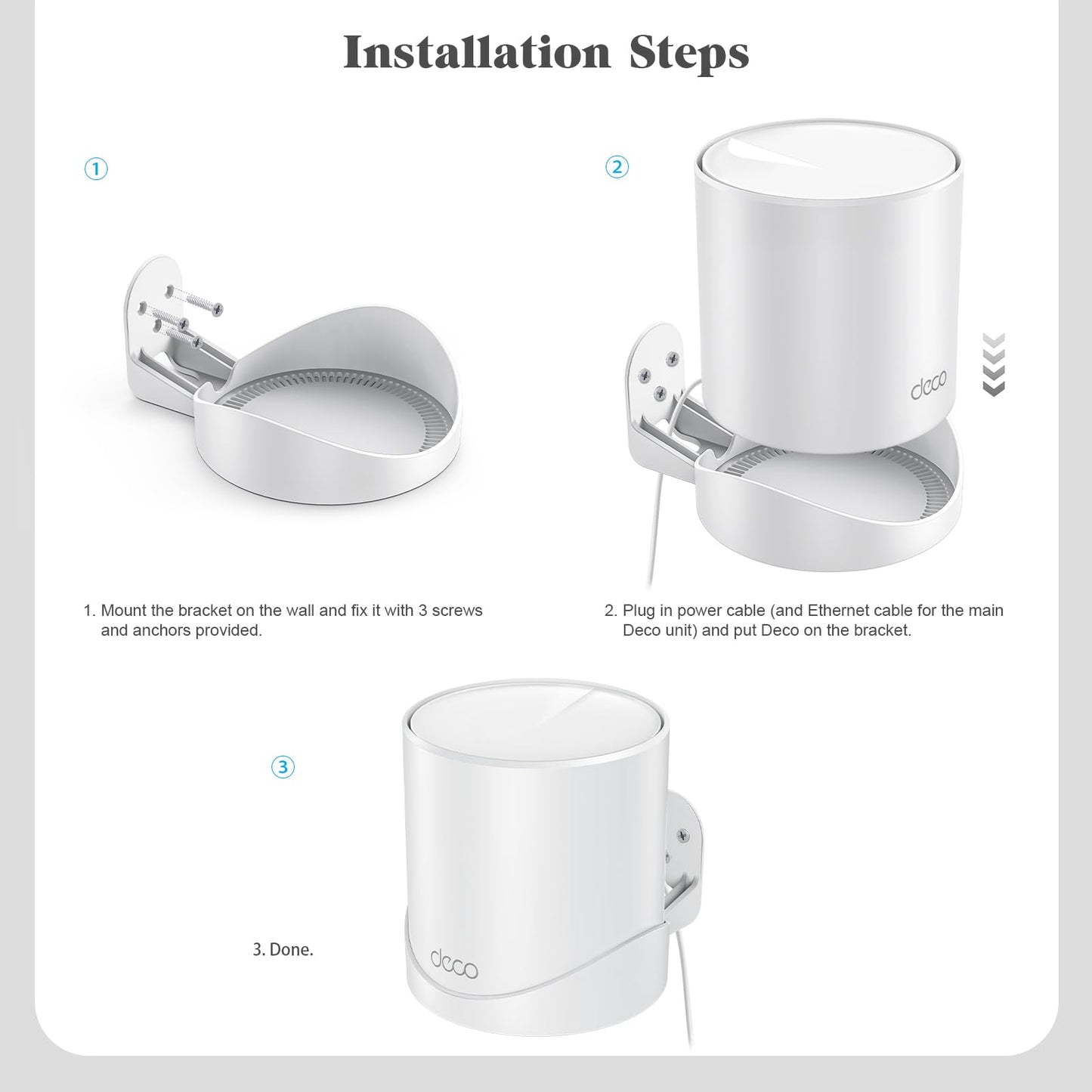 Installation Steps

①

②

deco

1. Mount the bracket on the wall and fix it with 3 screws and anchors provided.

2. Plug in power cable (and Ethernet cable for the main Deco unit) and put Deco on the bracket.

③

3. Done.

deco