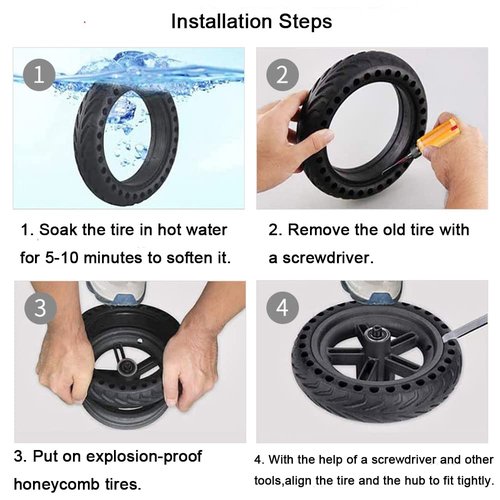 Installation Steps

1

2

1. Soak the tire in hot water for 5-10 minutes to soften it.

2. Remove the old tire with a screwdriver.

3

4

3. Put on explosion-proof honeycomb tires.

4. With the help of a screwdriver and other tools,align the tire and the hub to fit tightly.