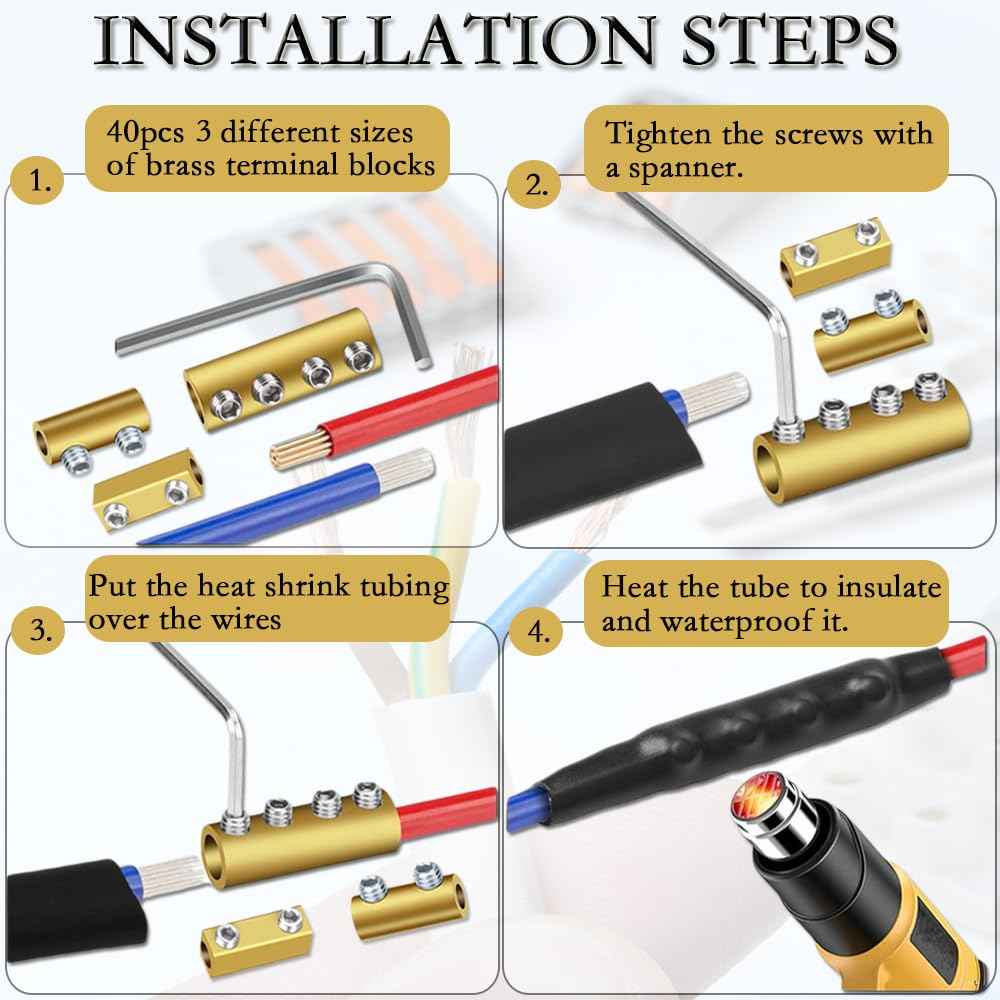 INSTALLATION STEPS

1. 40pcs 3 different sizes of brass terminal blocks

2. Tighten the screws with a spanner.

3. Put the heat shrink tubing over the wires

4. Heat the tube to insulate and waterproof it.