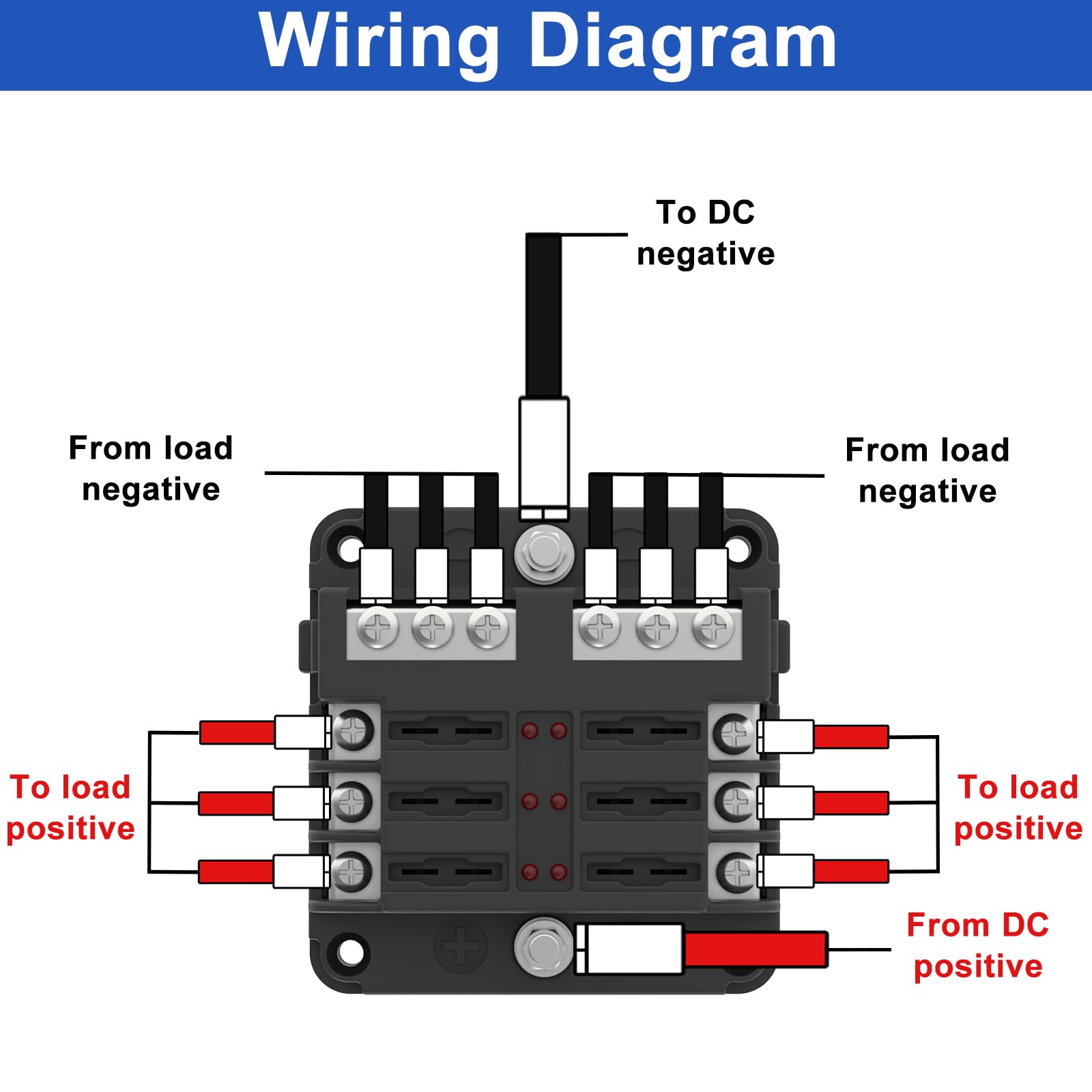 Wiring Diagram

To DC negative

From load negative

From load negative

To load positive

To load positive

From DC positive