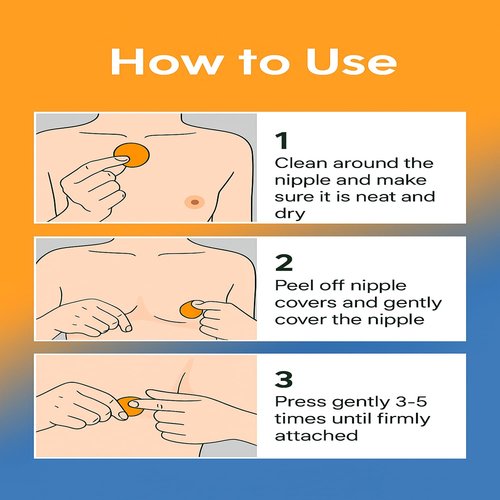 How to Use

1
Clean around the nipple and make sure it is neat and dry

2
Peel off nipple covers and gently cover the nipple

3
Press gently 3-5 times until firmly attached