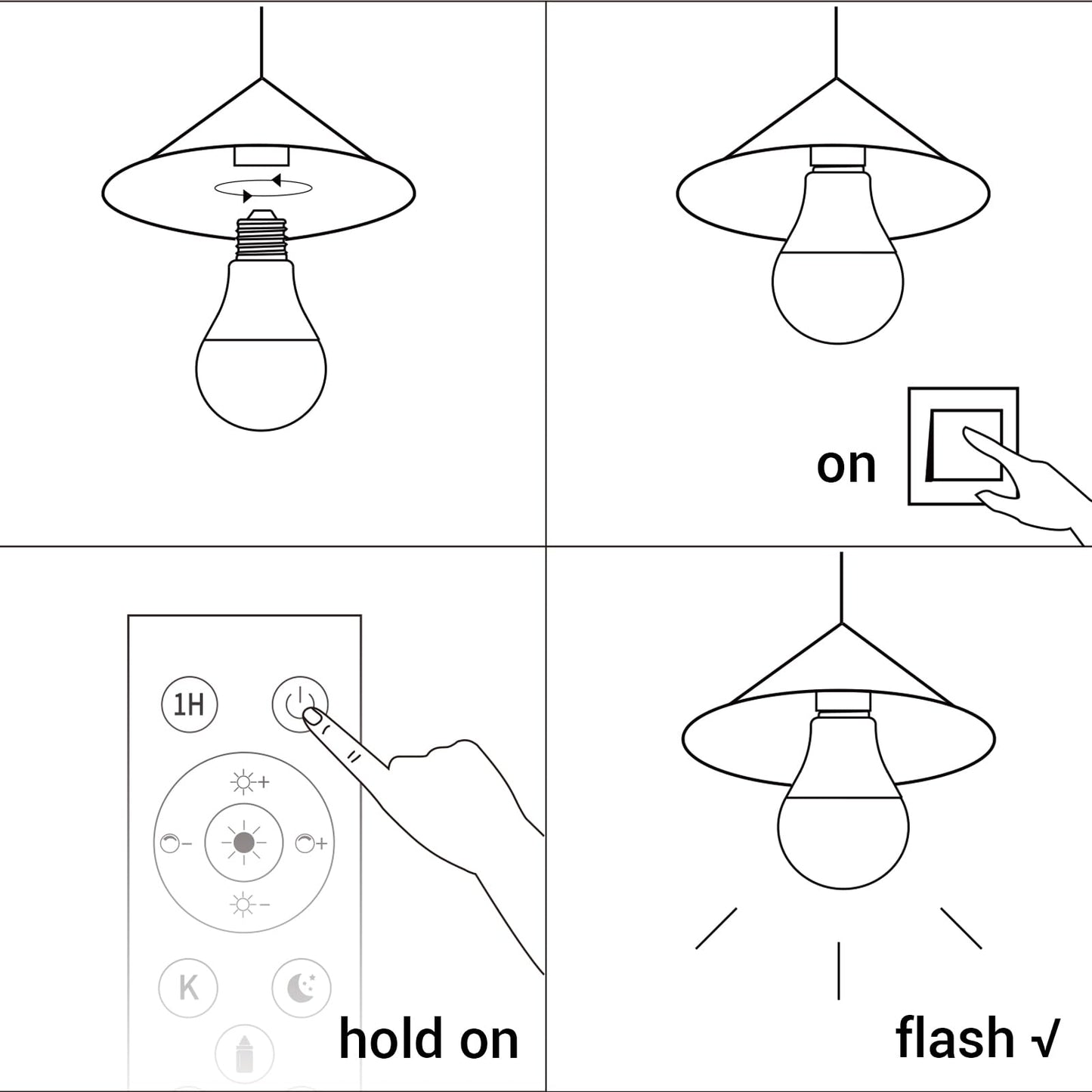 on

1H

K

hold on

flash √