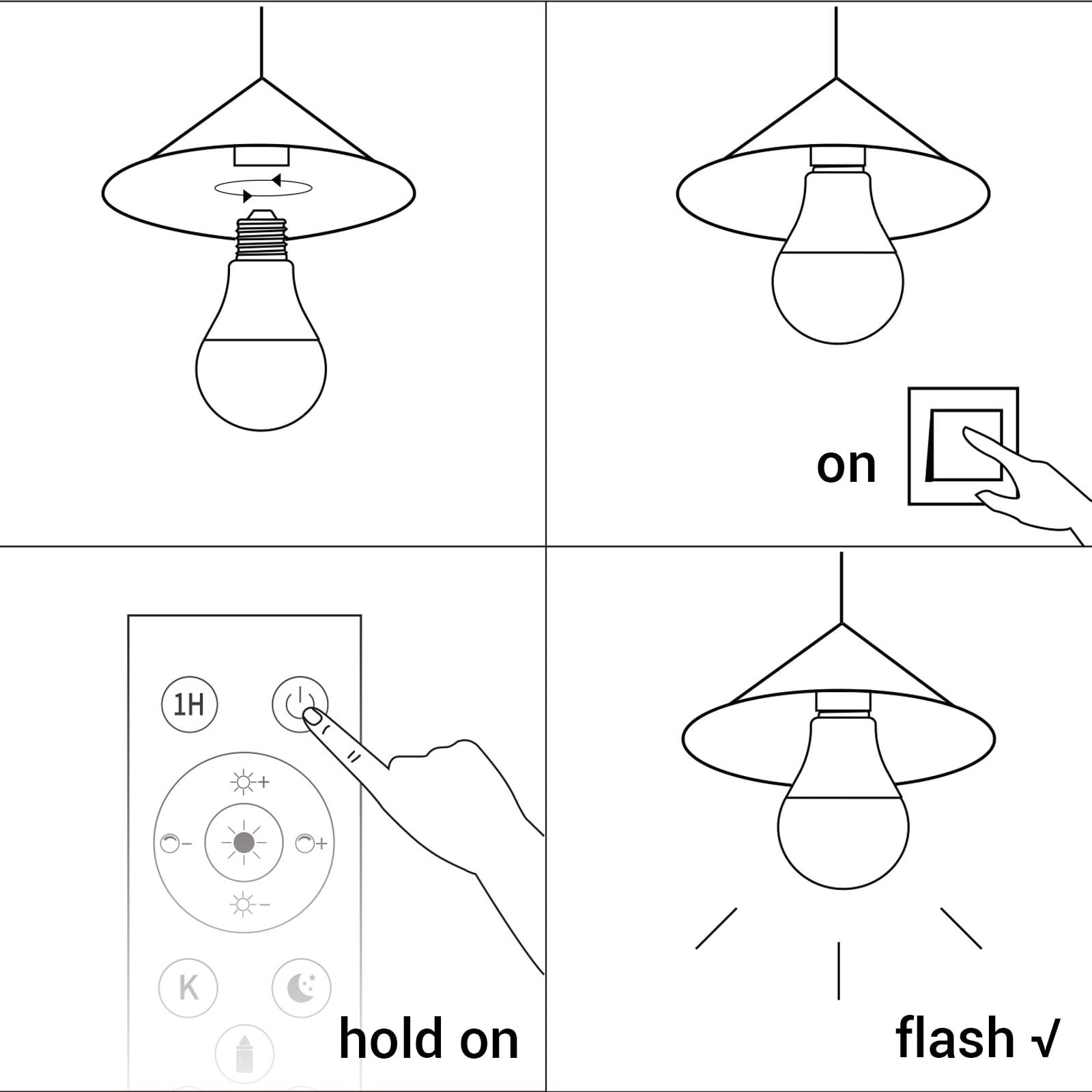 on

1H

K

hold on

flash √