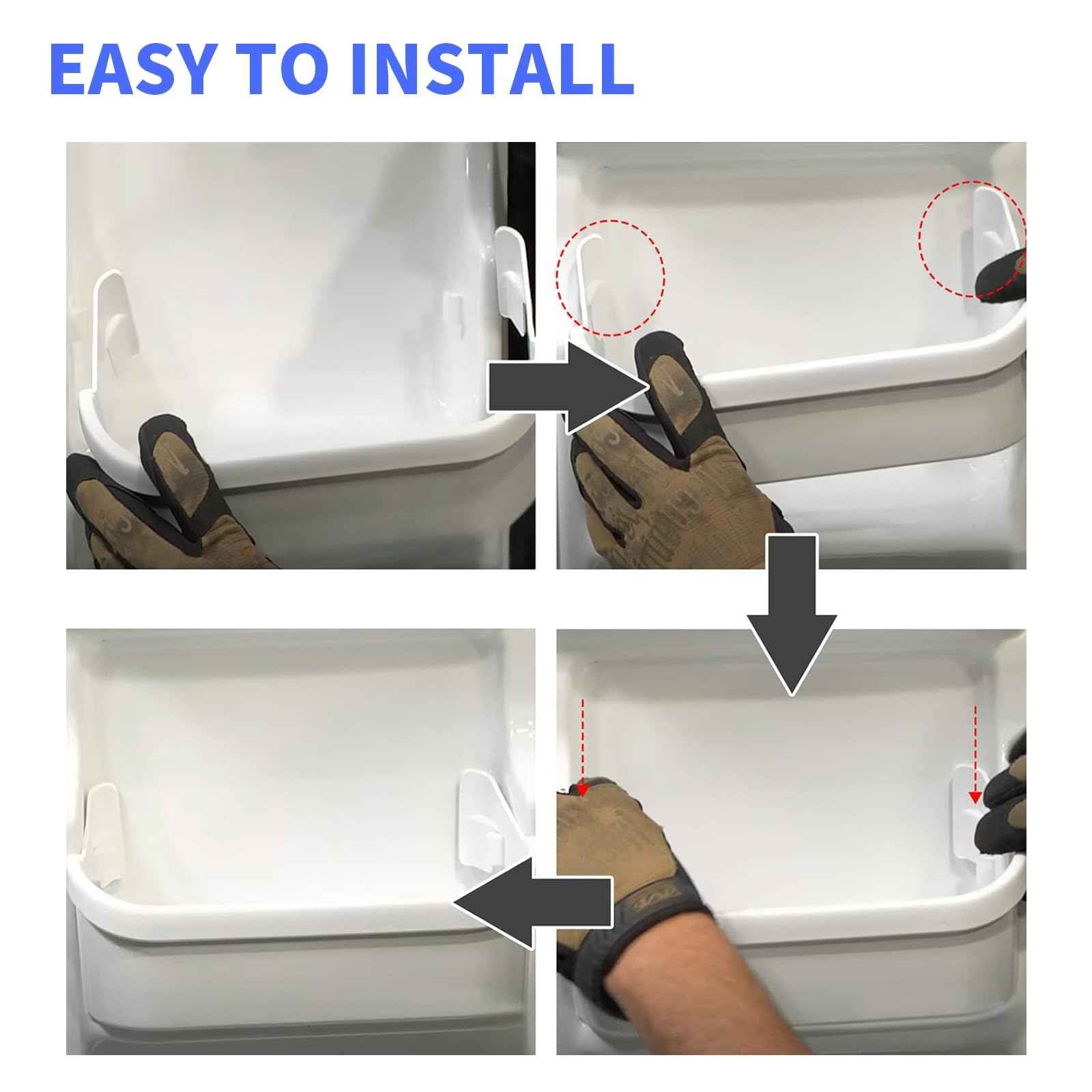 EASY TO INSTALL