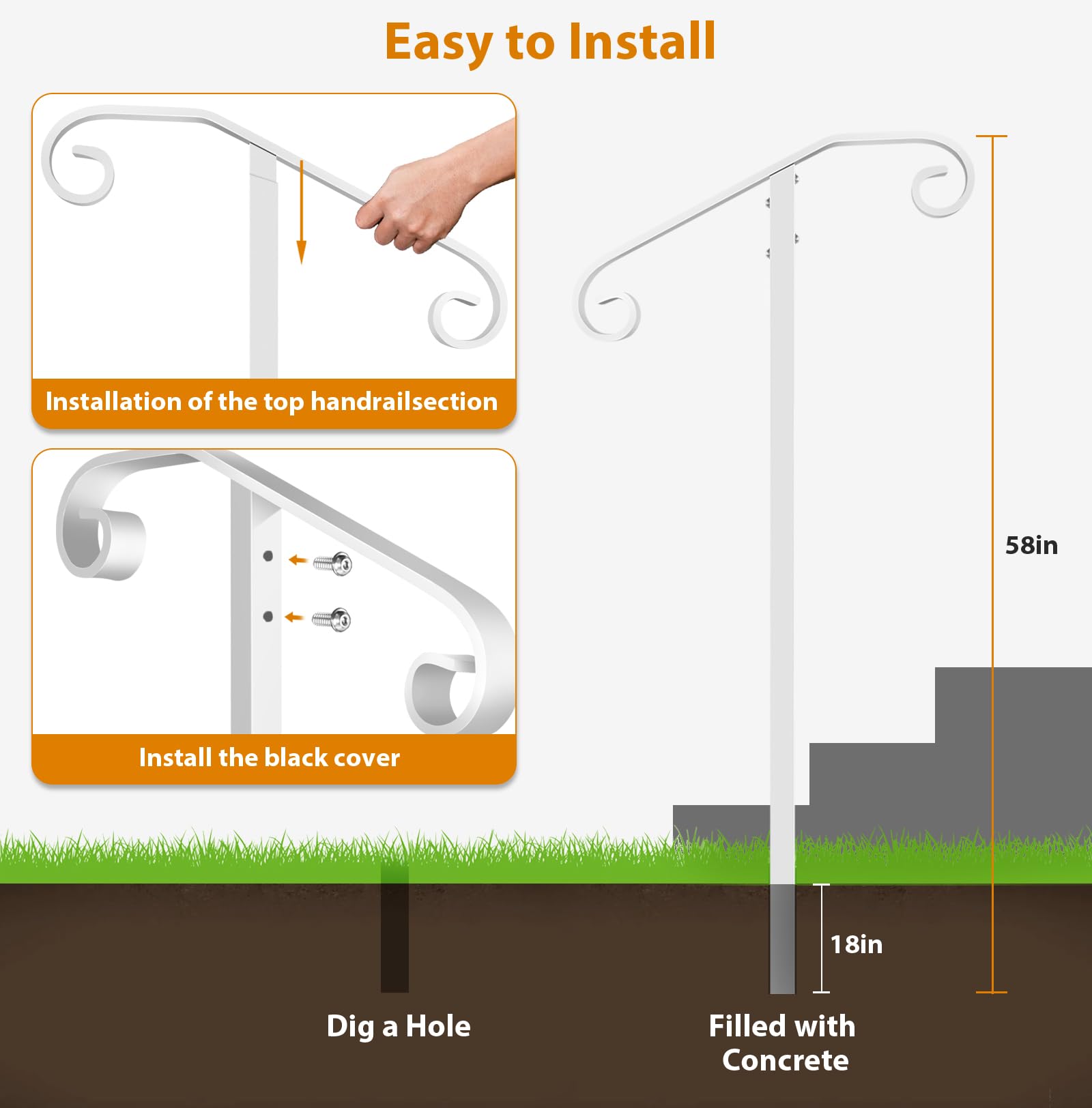 Easy to Install

Installation of the top handrailsection

Install the black cover

58in

18in

Dig a Hole

Filled with Concrete