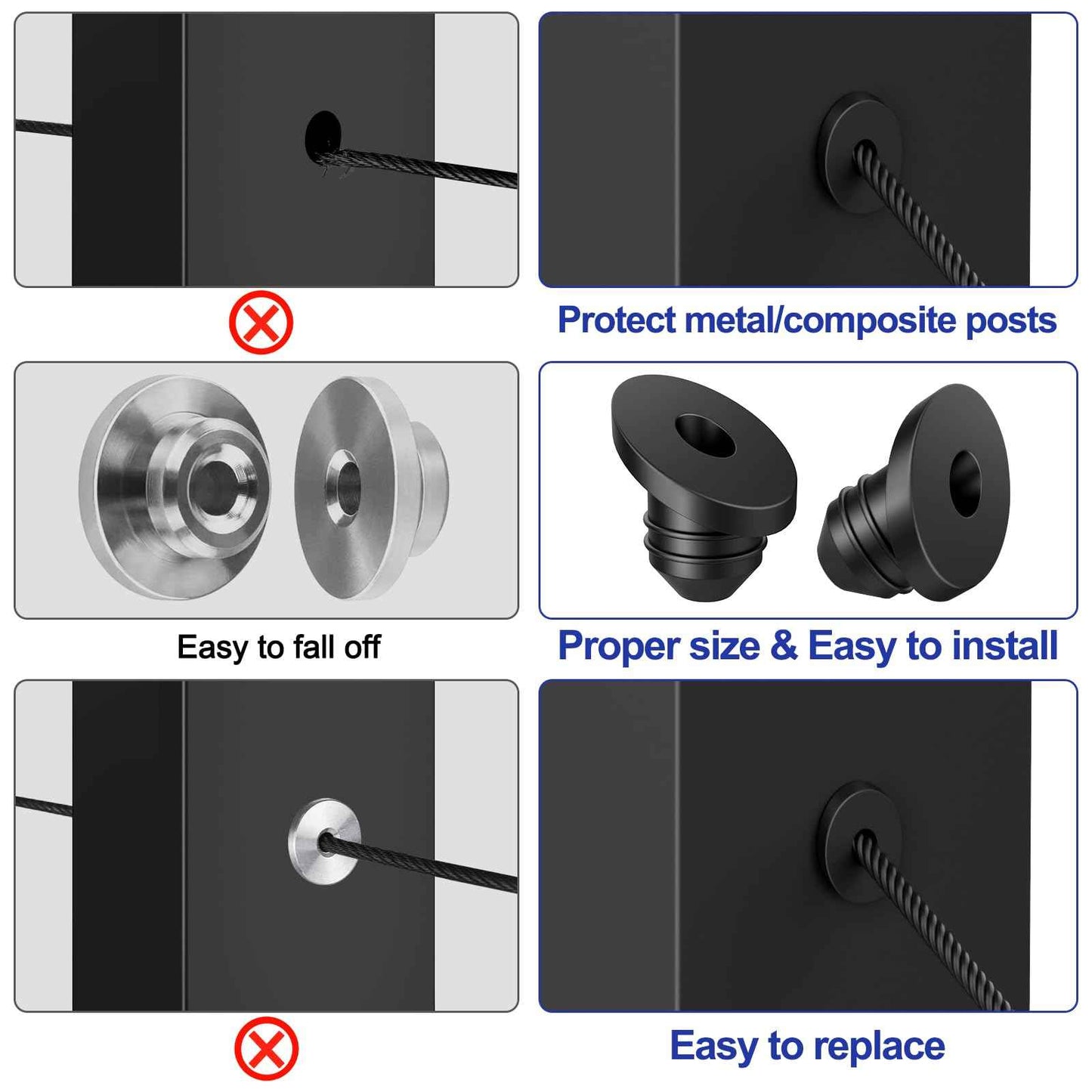 Protect metal/composite posts

Easy to fall off

Proper size & Easy to install

Easy to replace