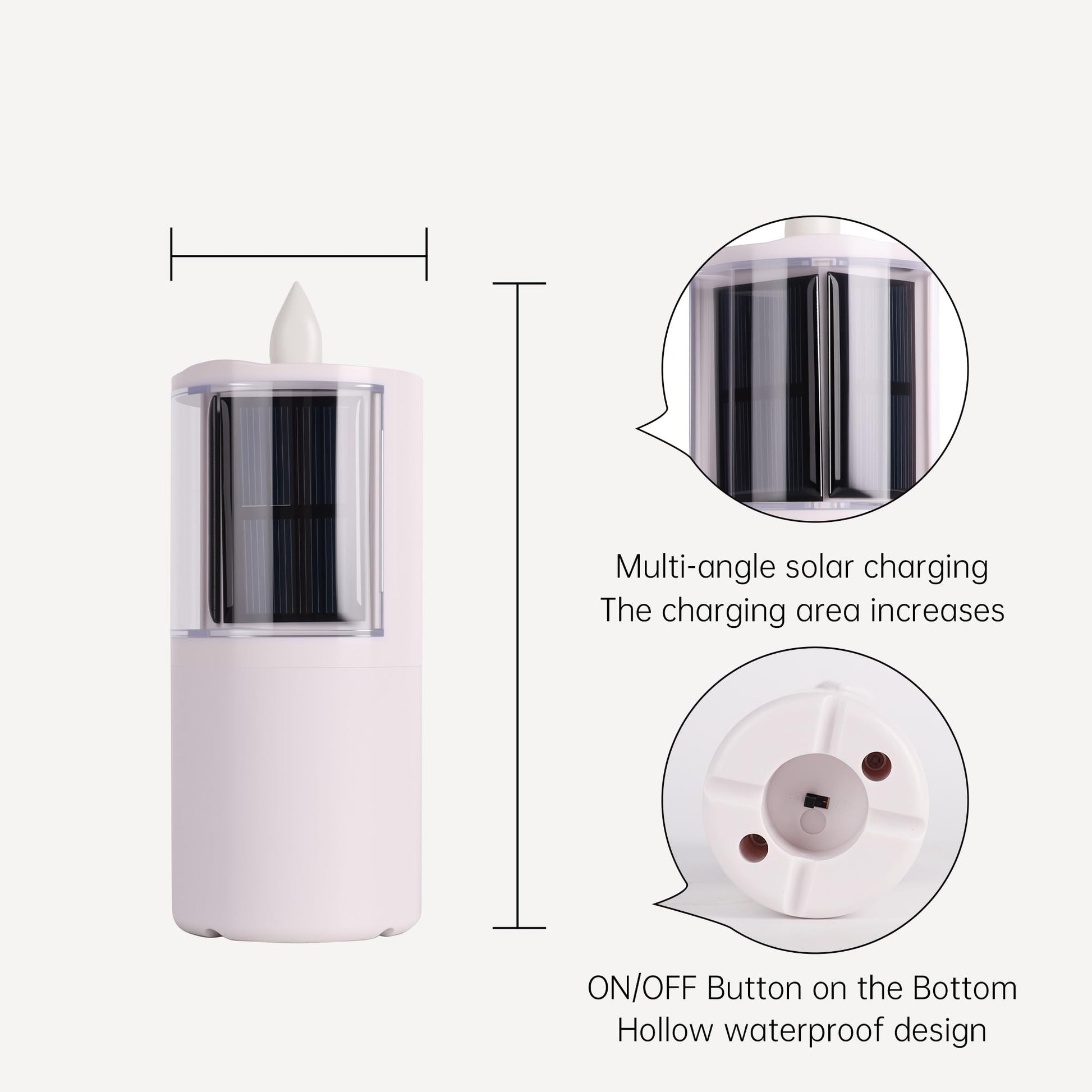 Multi-angle solar charging
The charging area increases

ON/OFF Button on the Bottom
Hollow waterproof design