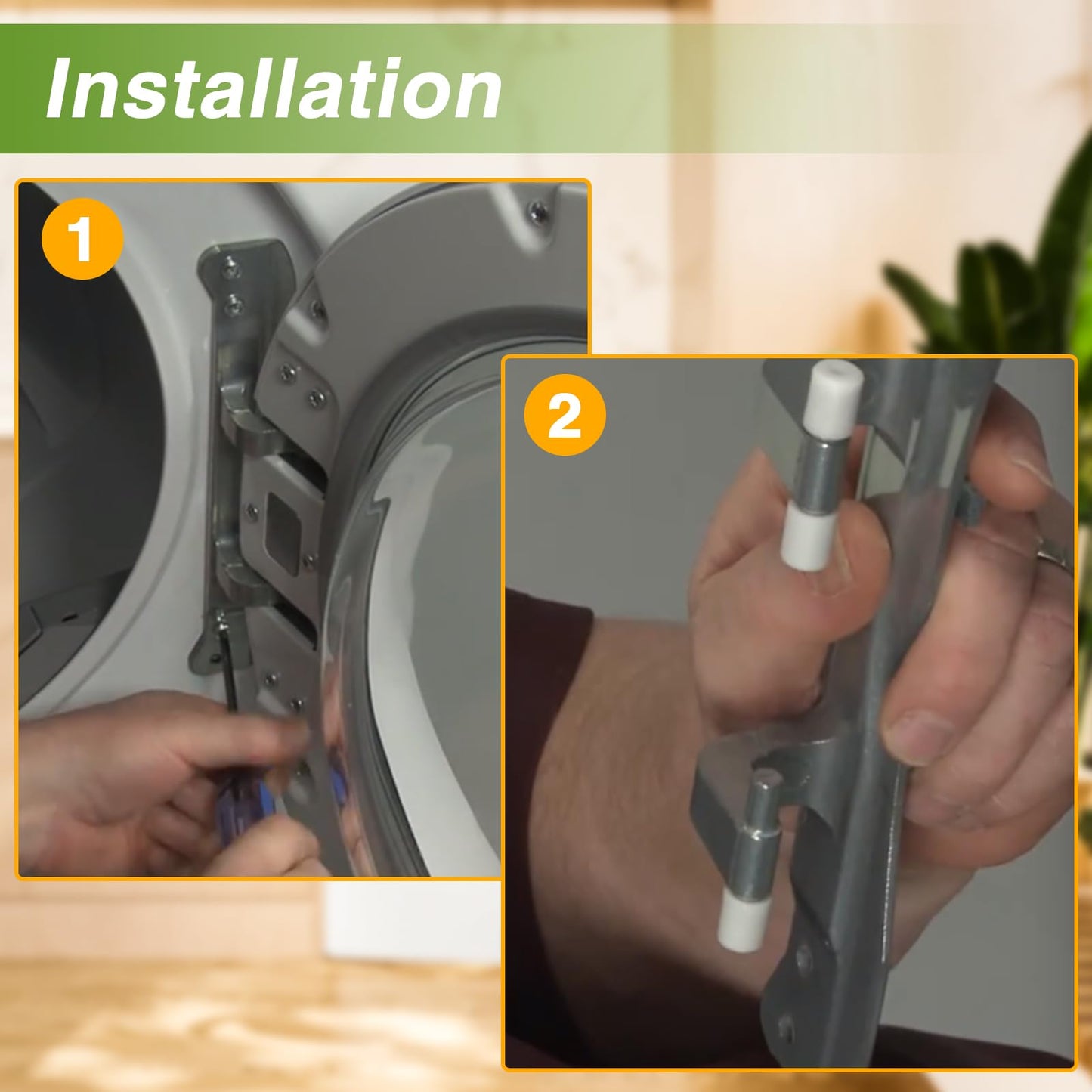 Installation

1

2