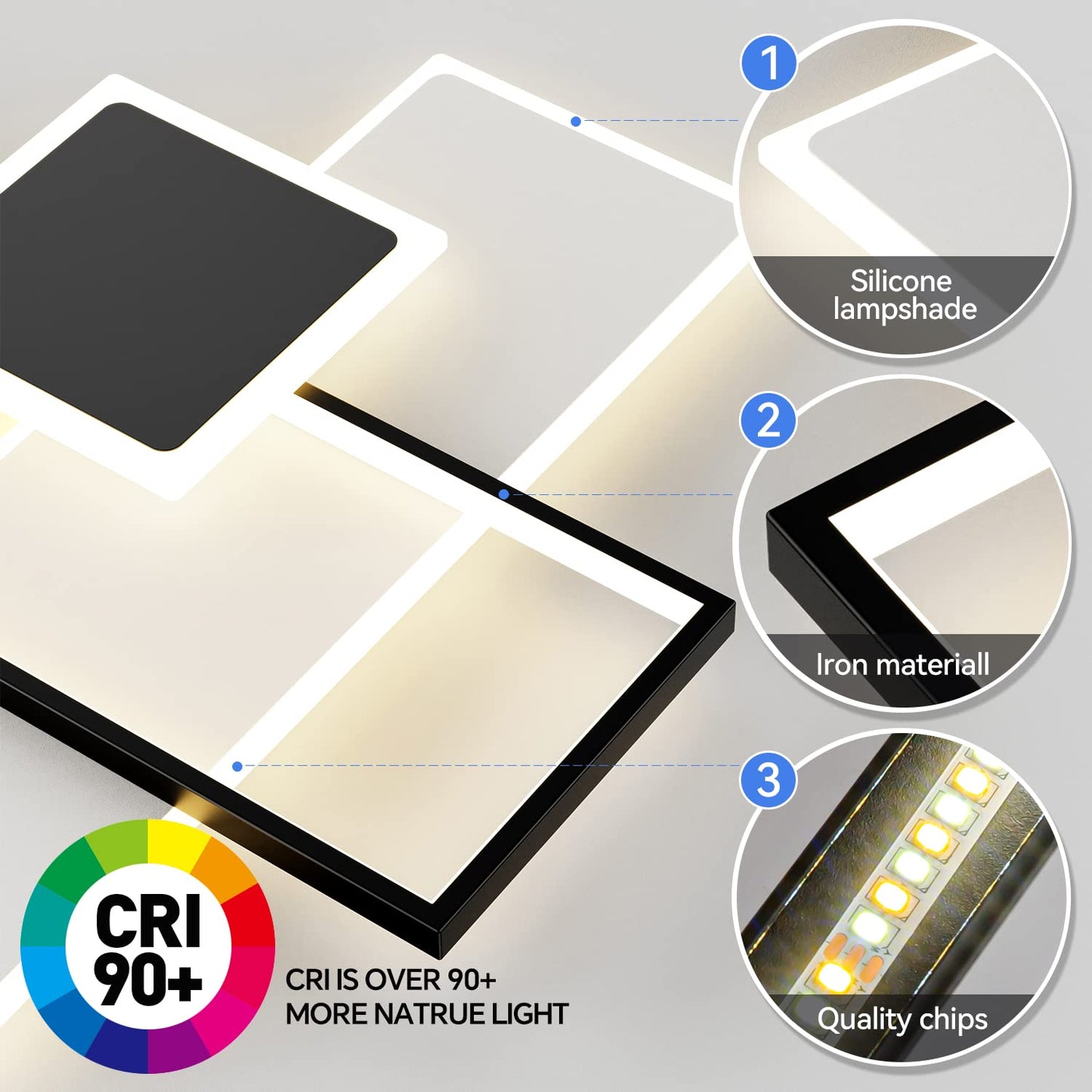 1

Silicone lampshade

2

Iron materiall

3

Quality chips

CRI 90+

CRI IS OVER 90+
MORE NATRUE LIGHT