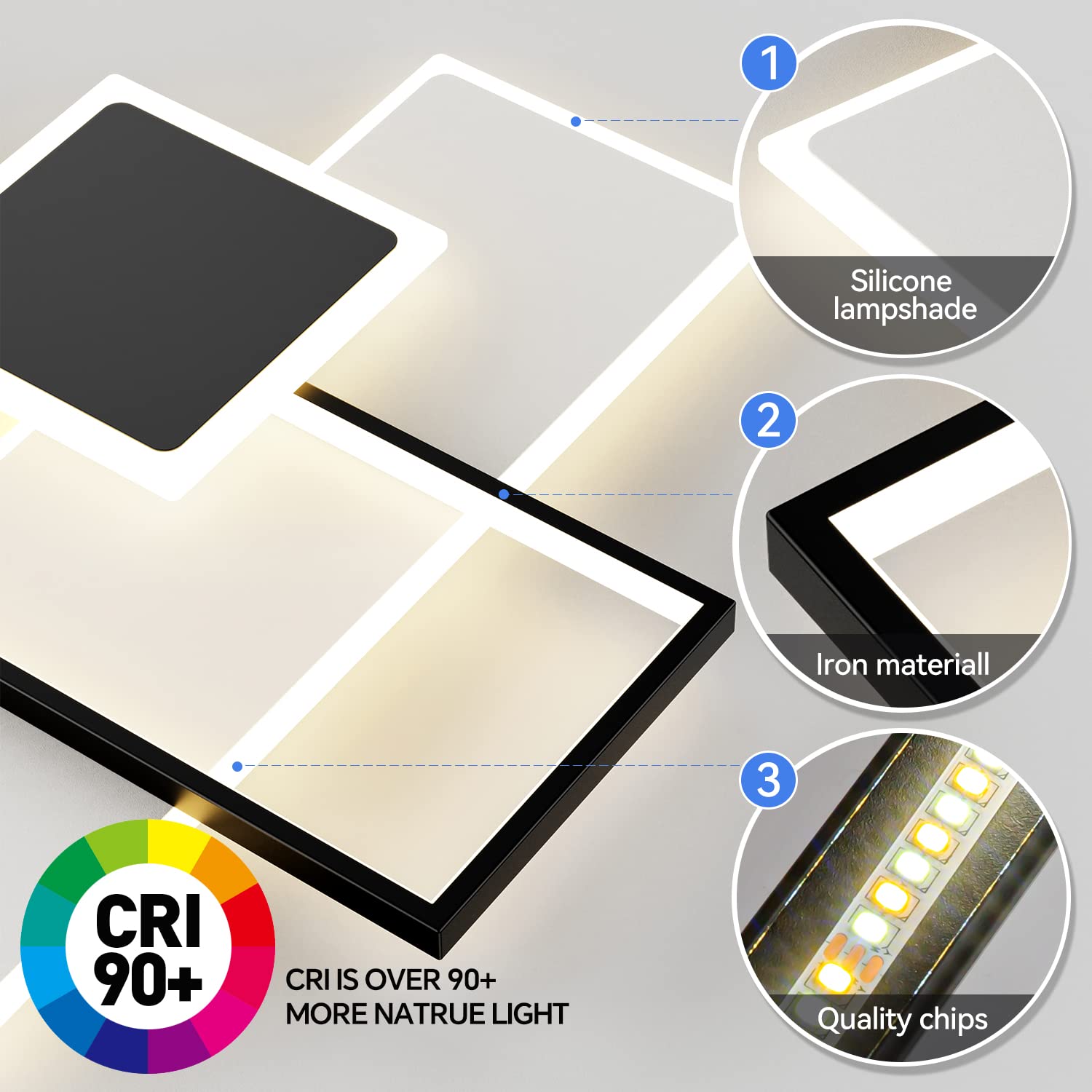 1

Silicone lampshade

2

Iron materiall

3

Quality chips

CRI 90+

CRI IS OVER 90+
MORE NATRUE LIGHT