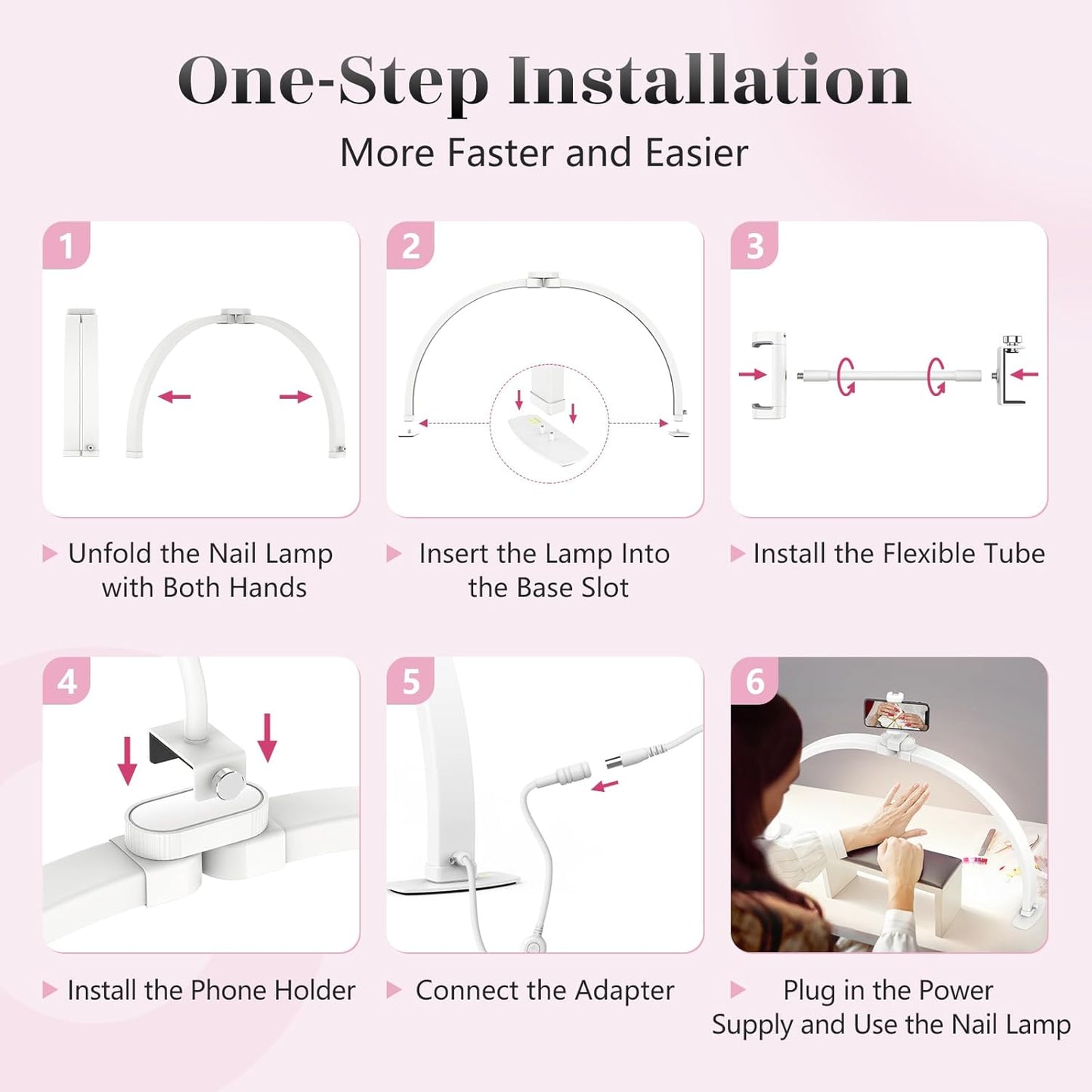 One-Step Installation

More Faster and Easier

1

Unfold the Nail Lamp with Both Hands

2

Insert the Lamp Into the Base Slot

3

Install the Flexible Tube

4

Install the Phone Holder

5

Connect the Adapter

6

Plug in the Power Supply and Use the Nail Lamp