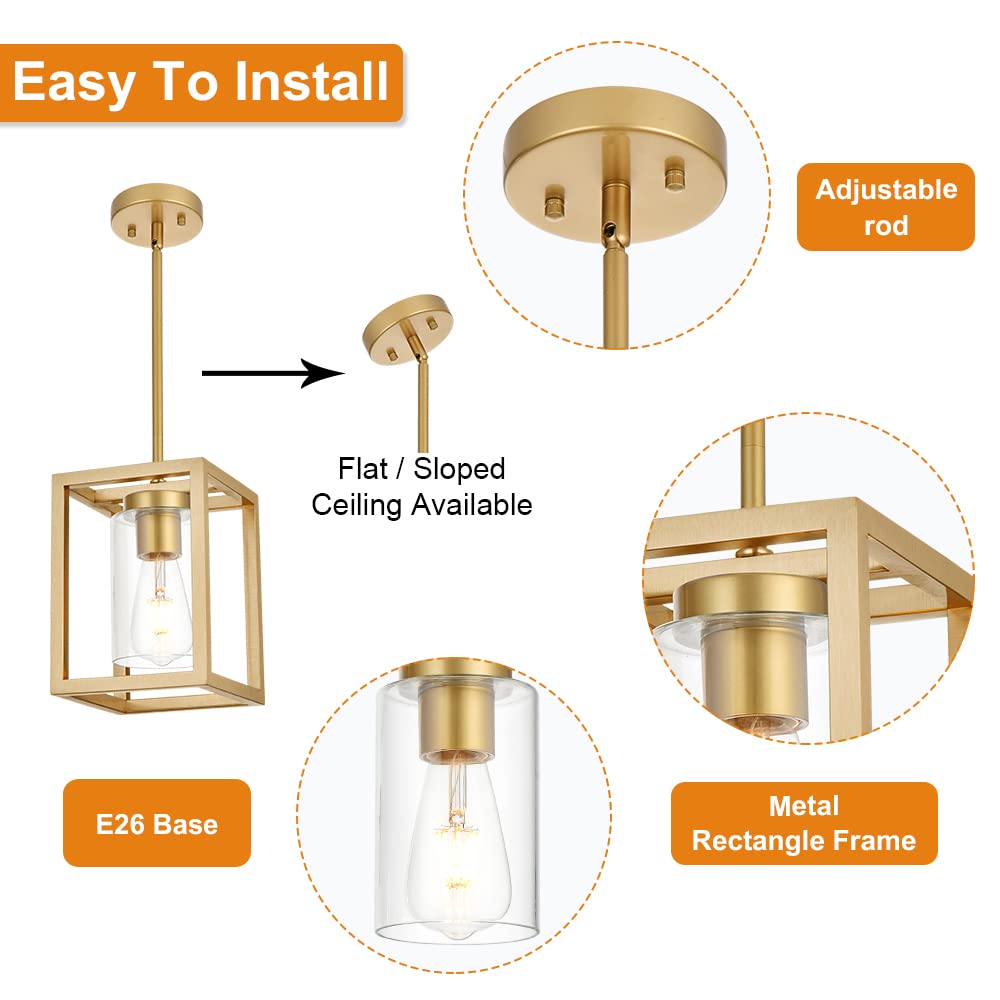 Easy To Install

Adjustable rod

Flat / Sloped Ceiling Available

E26 Base

Metal Rectangle Frame