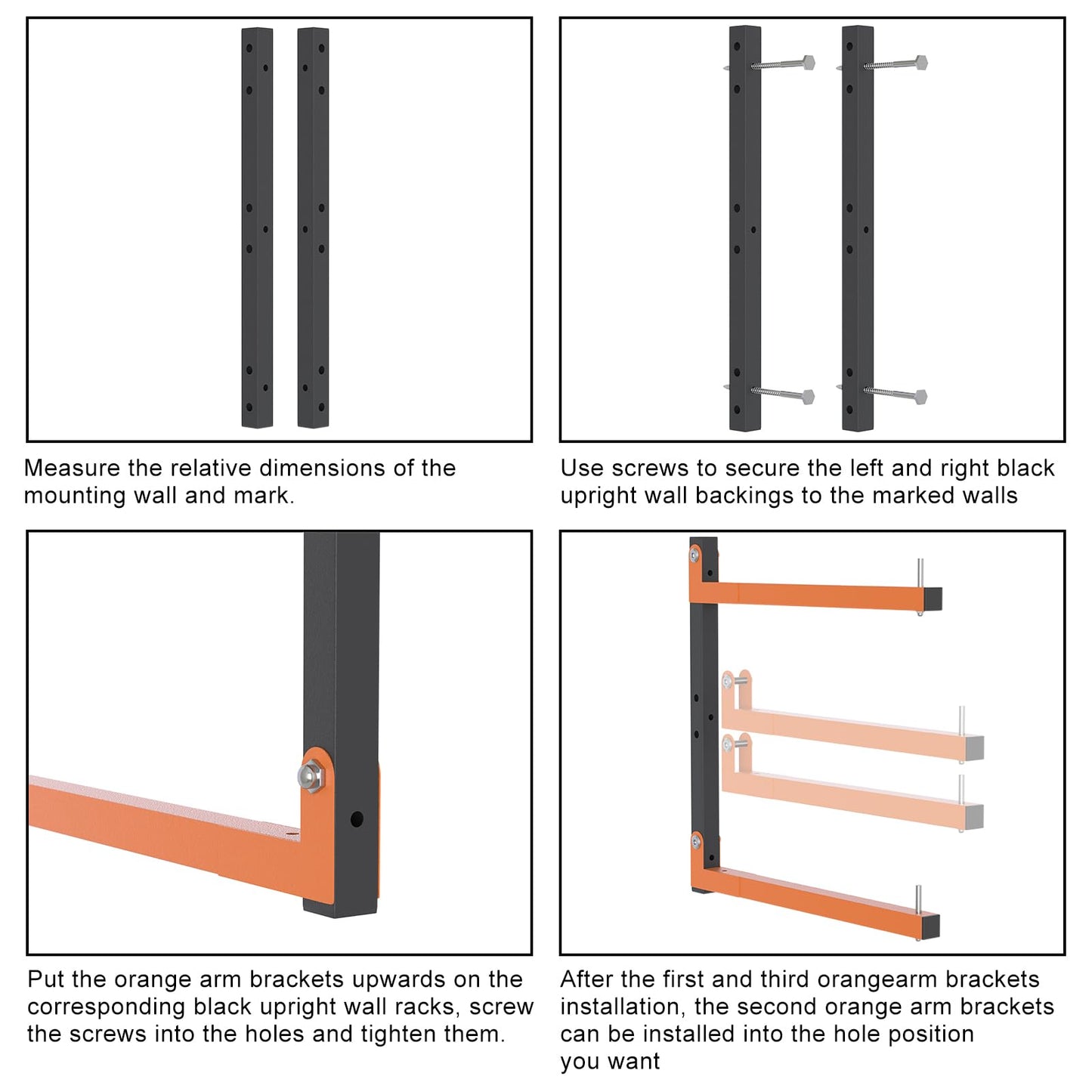 Measure the relative dimensions of the mounting wall and mark.

Use screws to secure the left and right black upright wall backings to the marked walls

Put the orange arm brackets upwards on the corresponding black upright wall racks, screw the screws into the holes and tighten them.

After the first and third orangearm brackets installation, the second orange arm brackets can be installed into the hole position you want