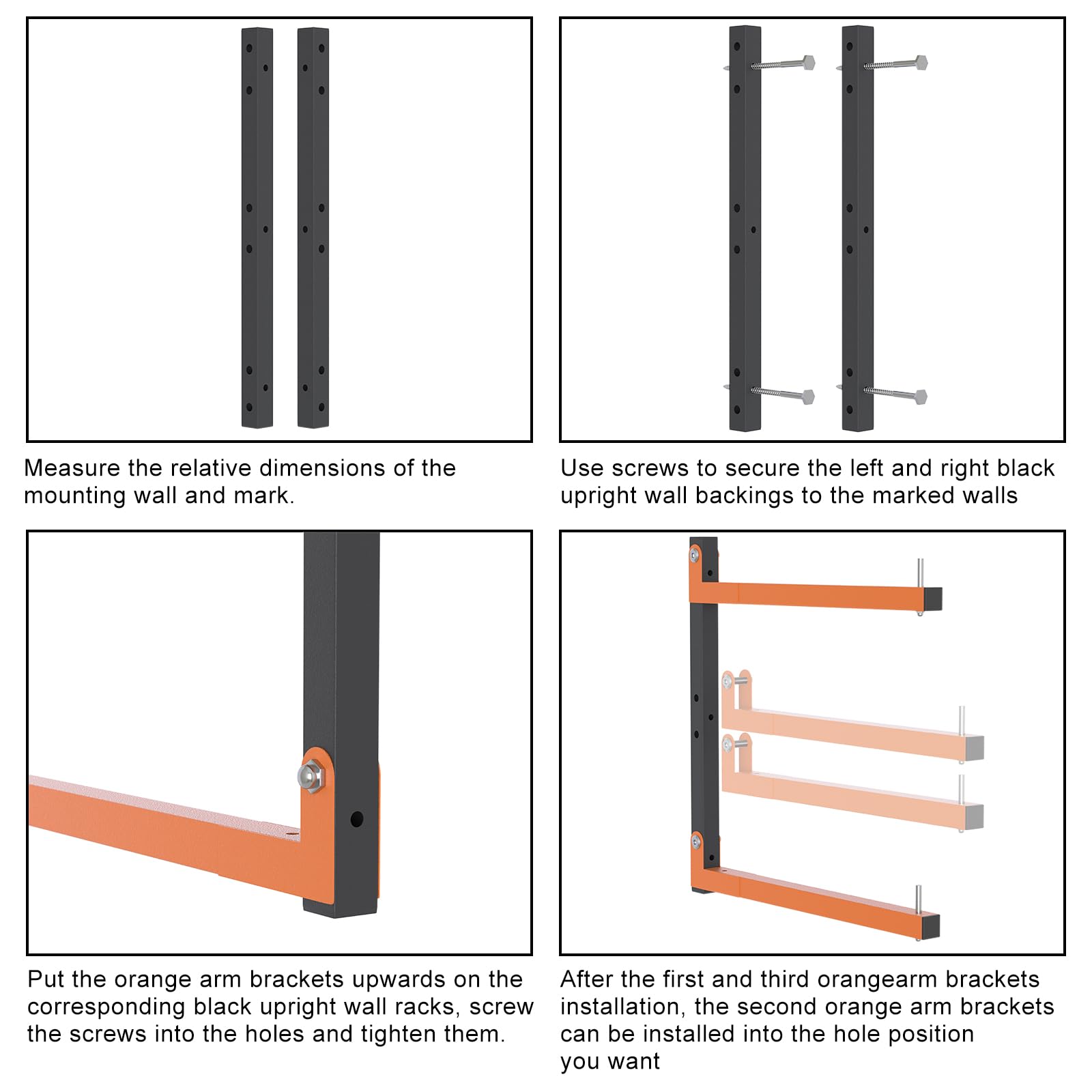 Measure the relative dimensions of the mounting wall and mark.

Use screws to secure the left and right black upright wall backings to the marked walls

Put the orange arm brackets upwards on the corresponding black upright wall racks, screw the screws into the holes and tighten them.

After the first and third orangearm brackets installation, the second orange arm brackets can be installed into the hole position you want