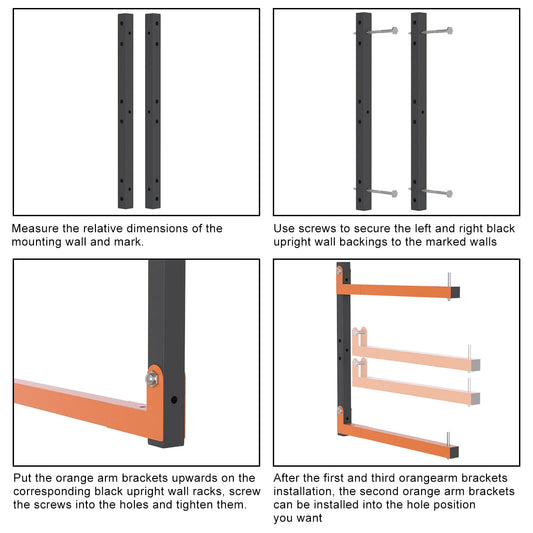 Measure the relative dimensions of the mounting wall and mark.

Use screws to secure the left and right black upright wall backings to the marked walls

Put the orange arm brackets upwards on the corresponding black upright wall racks, screw the screws into the holes and tighten them.

After the first and third orangearm brackets installation, the second orange arm brackets can be installed into the hole position you want