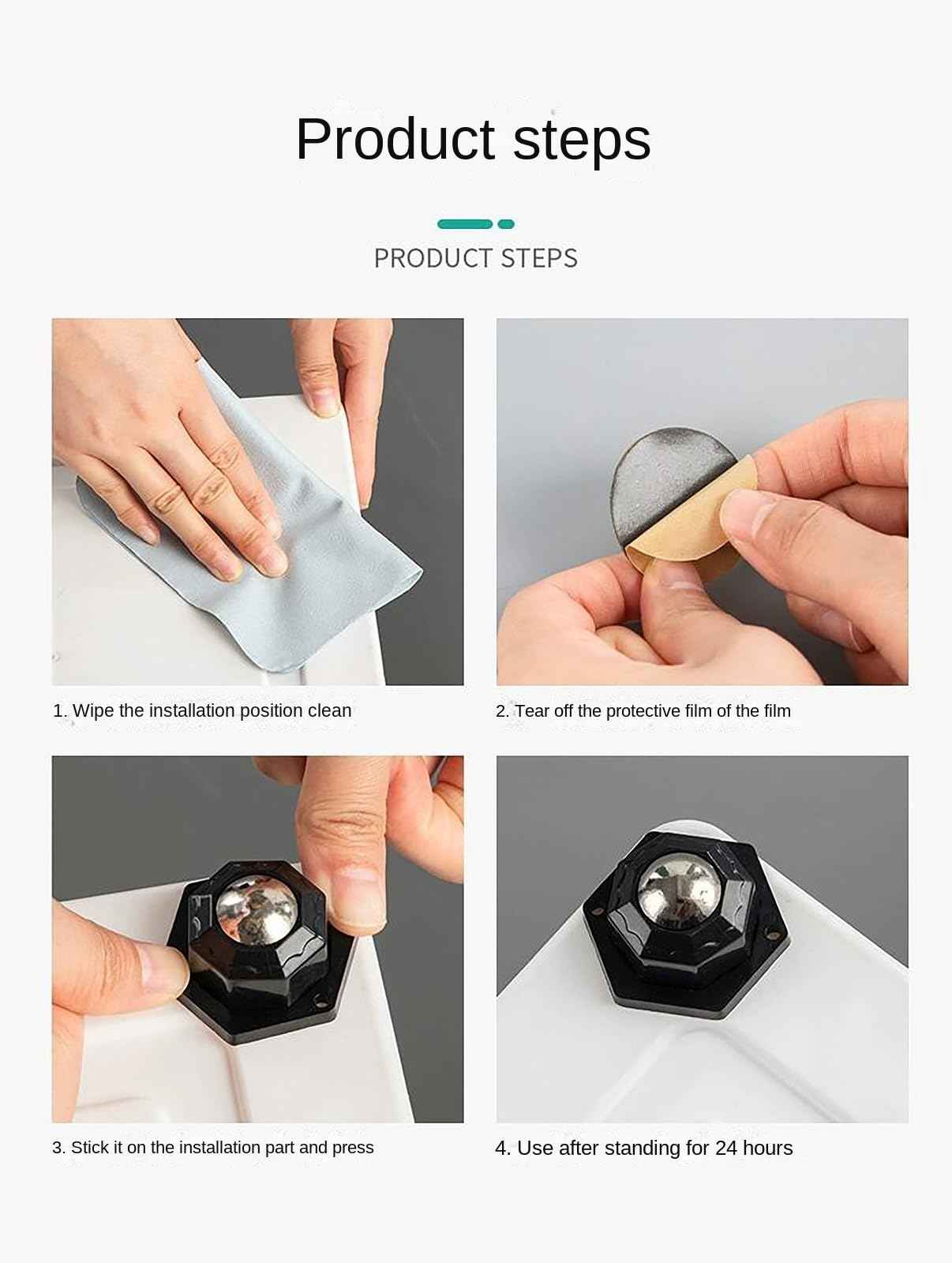 Product steps

PRODUCT STEPS

1. Wipe the installation position clean

2. Tear off the protective film of the film

3. Stick it on the installation part and press

4. Use after standing for 24 hours