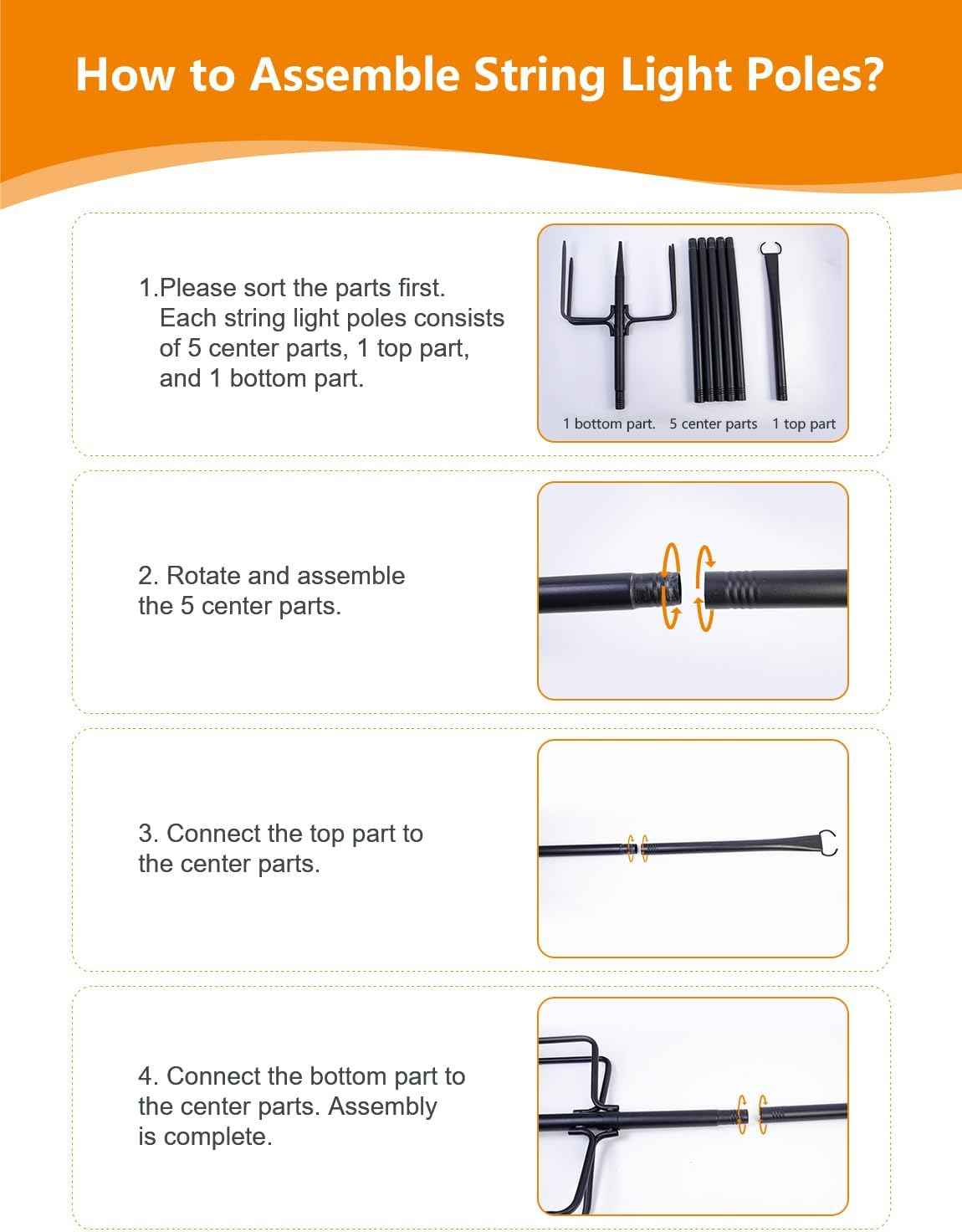 How to Assemble String Light Poles?

1.Please sort the parts first. Each string light poles consists of 5 center parts, 1 top part, and 1 bottom part.

1 bottom part. 5 center parts 1 top part

2. Rotate and assemble the 5 center parts.

3. Connect the top part to the center parts.

4. Connect the bottom part to the center parts. Assembly is complete.